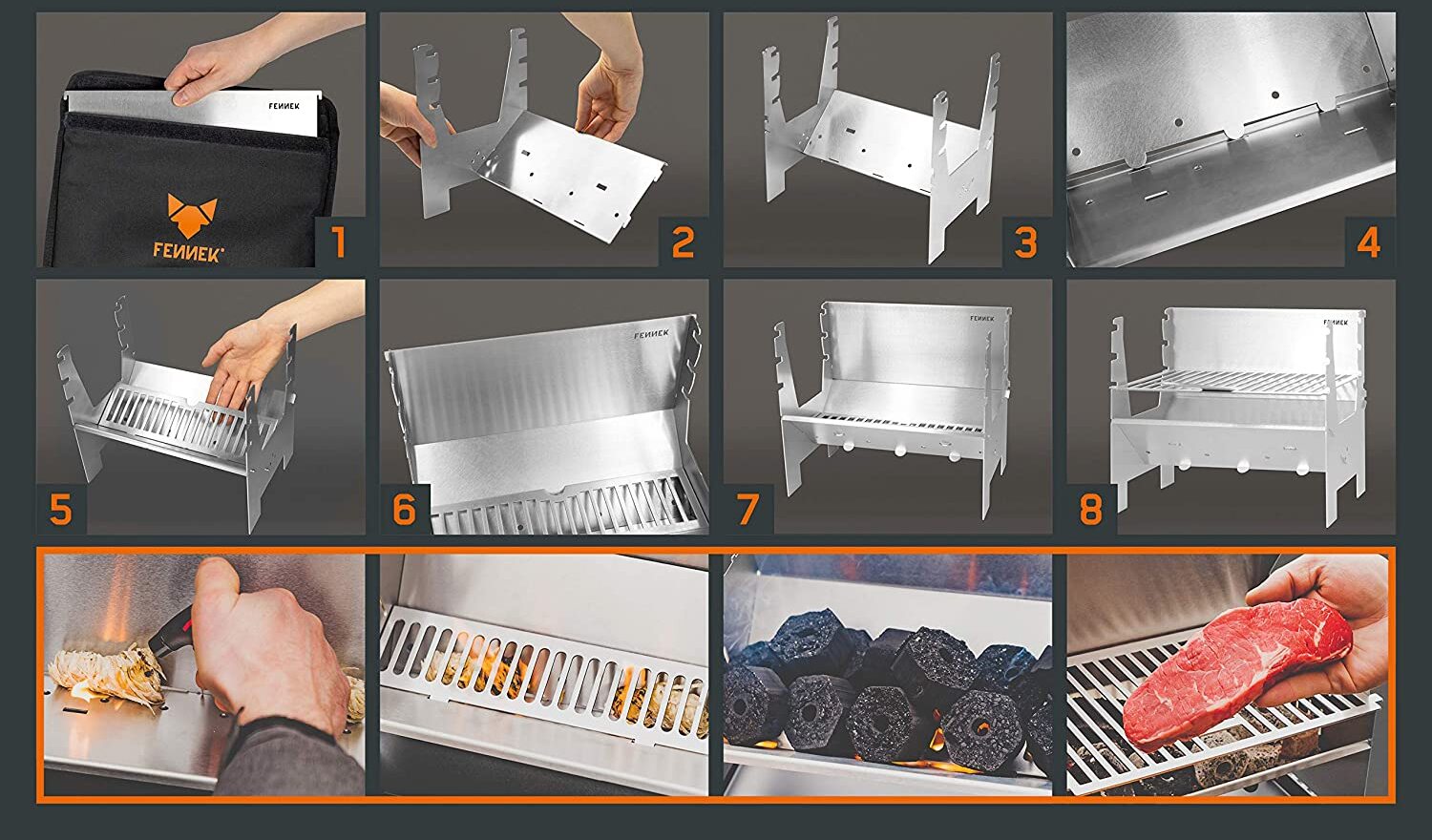 FENNEK

FENNEK®

1

2

3

4

5

FENNEK

6

FENNEK

7

FENNEK

8