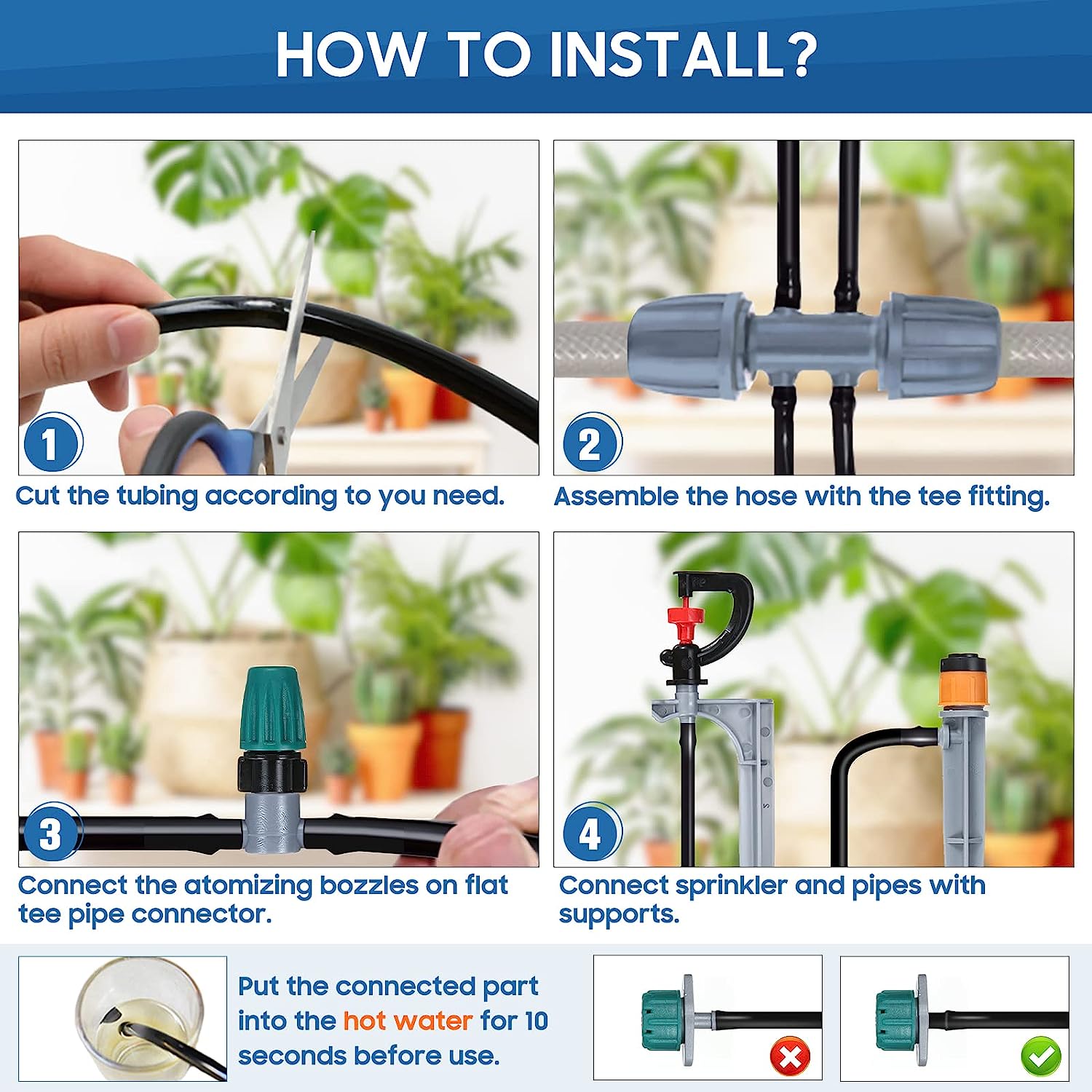 HOW TO INSTALL?

1

Cut the tubing according to you need.

2

Assemble the hose with the tee fitting.

3

Connect the atomizing bozzles on flat tee pipe connector.

4

Connect sprinkler and pipes with supports.

Put the connected part into the hot water for 10 seconds before use.