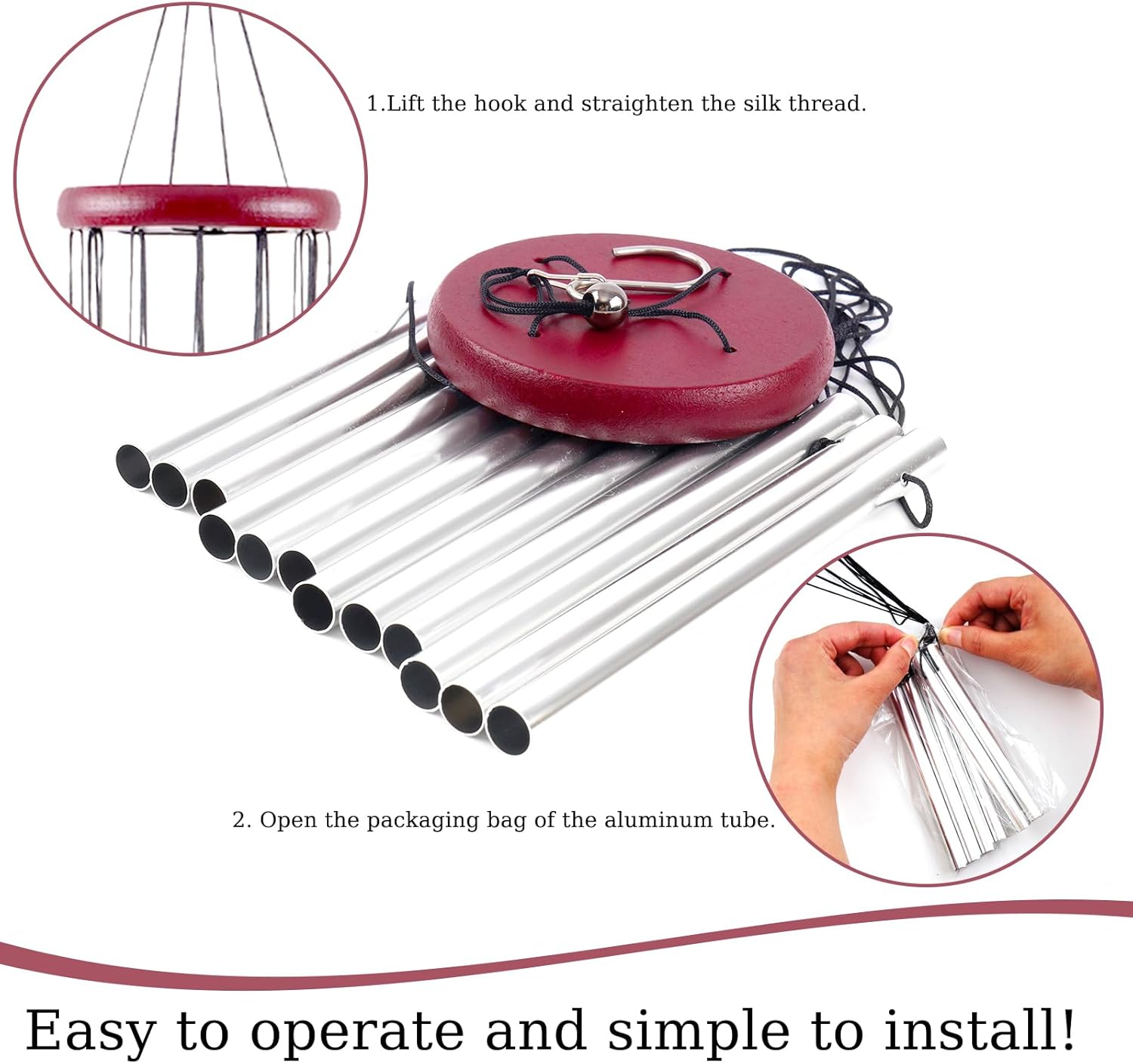 1.Lift the hook and straighten the silk thread.

2. Open the packaging bag of the aluminum tube.

Easy to operate and simple to install!