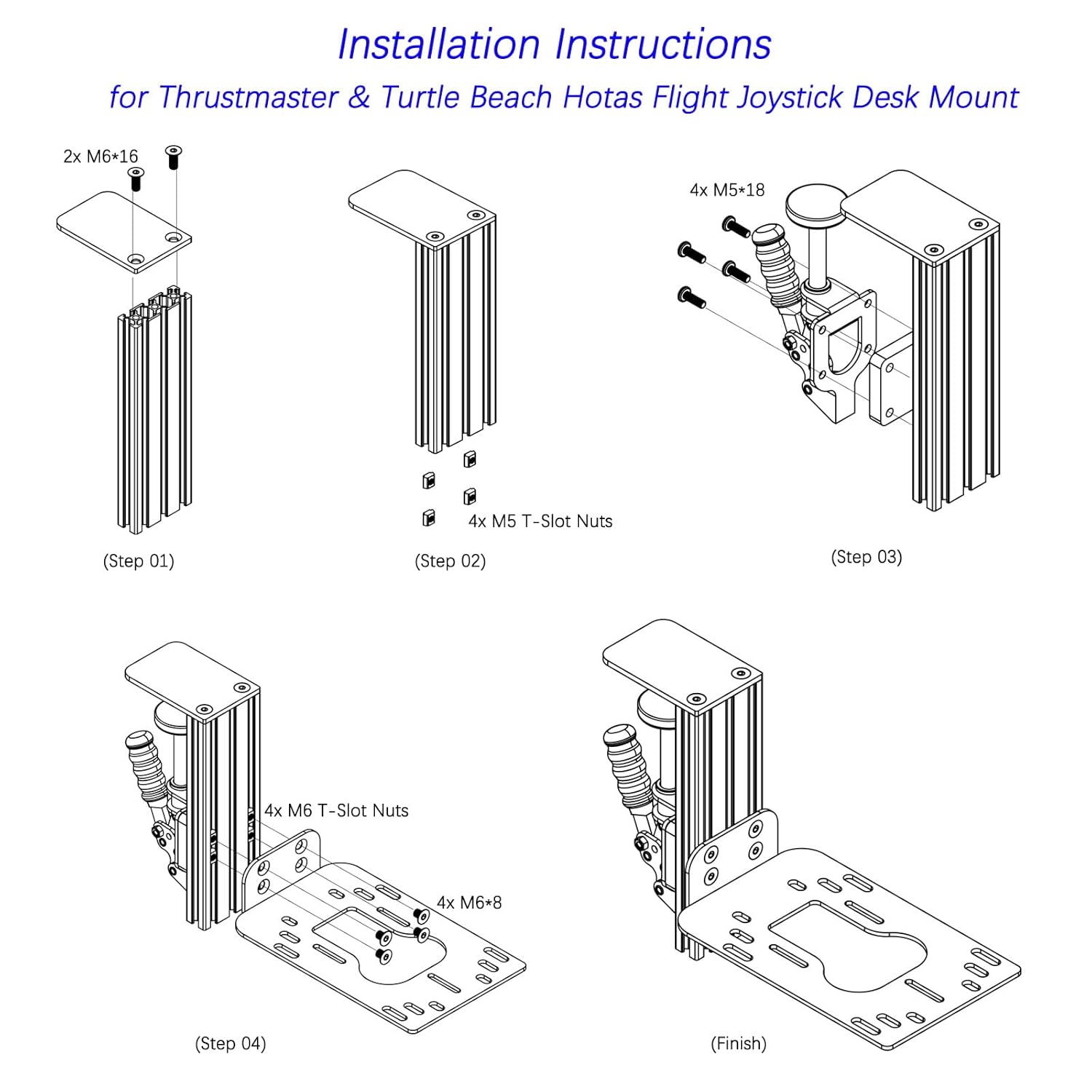 Installation Instructions

for Thrustmaster & Turtle Beach Hotas Flight Joystick Desk Mount

2x M6*16

(Step 01)

4x M5 T-Slot Nuts

(Step 02)

4x M5*18

(Step 03)

4x M6 T-Slot Nuts

4x M6*8

(Step 04)

(Finish)