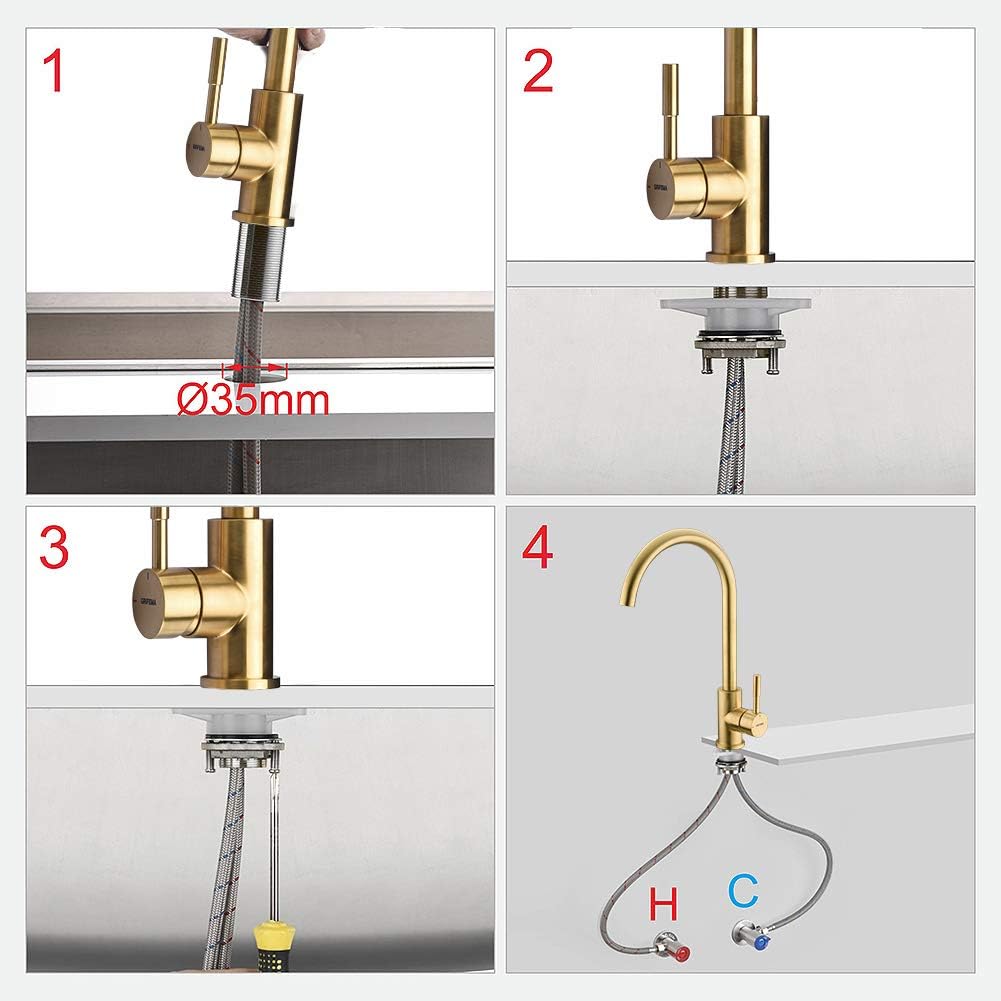 1

Ø35mm

2

3

4

H

C