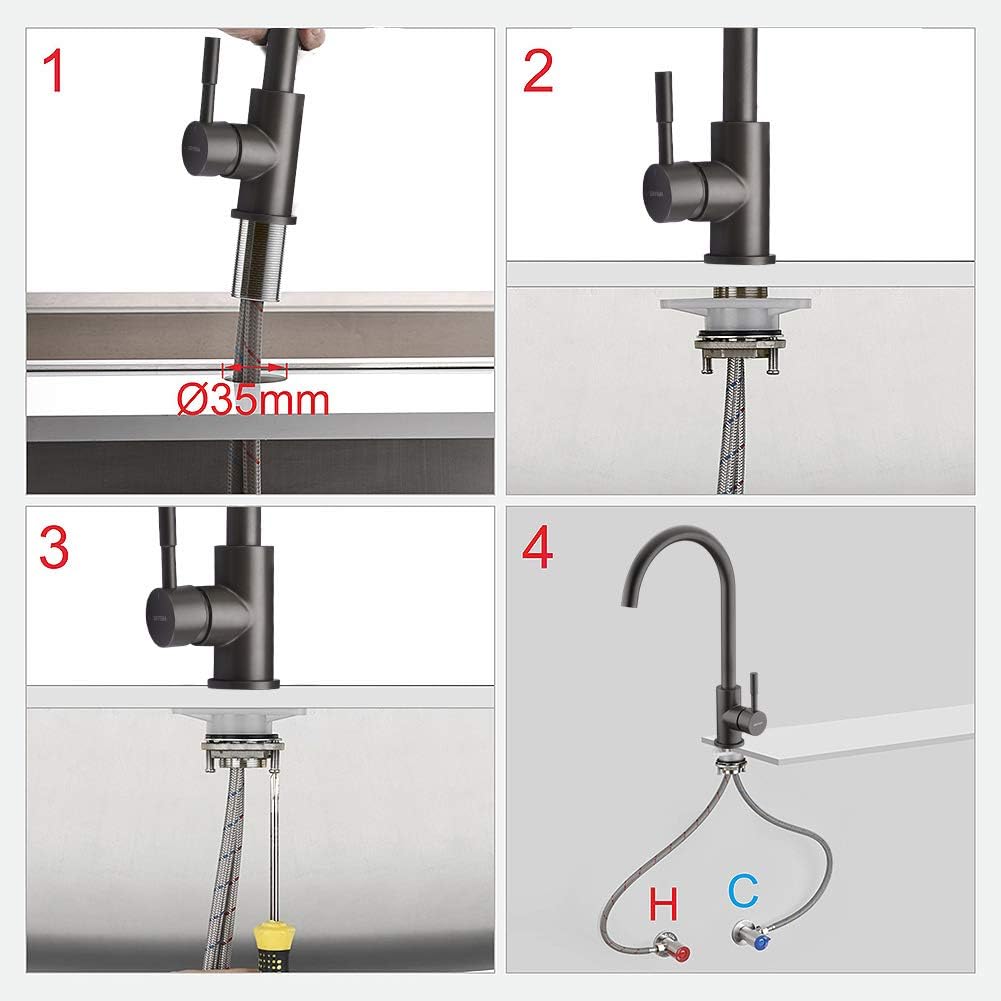 1

Ø35mm

2

3

4

H

C