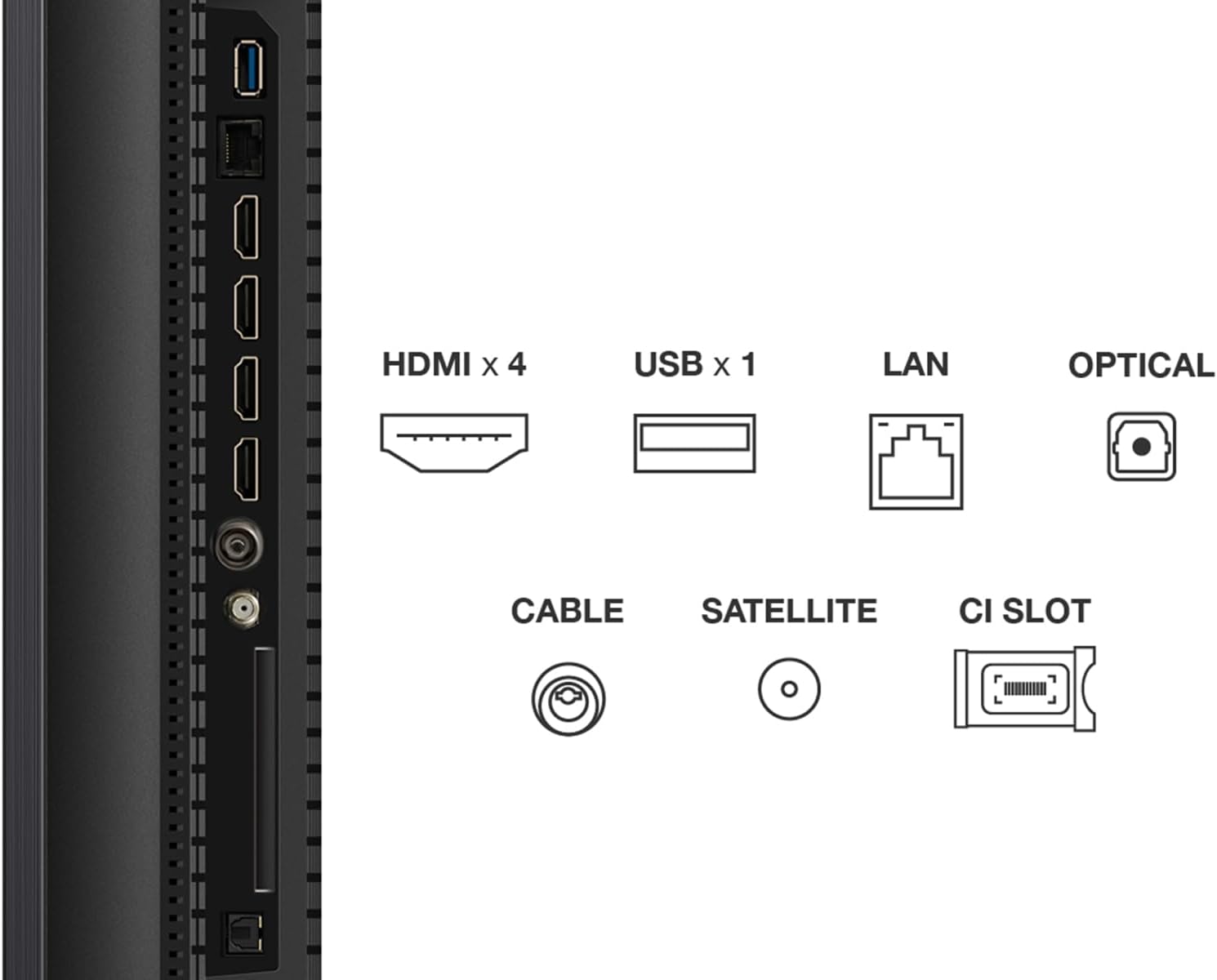 HDMI x 4
USB x 1
LAN
OPTICAL
CABLE
SATELLITE
CI SLOT