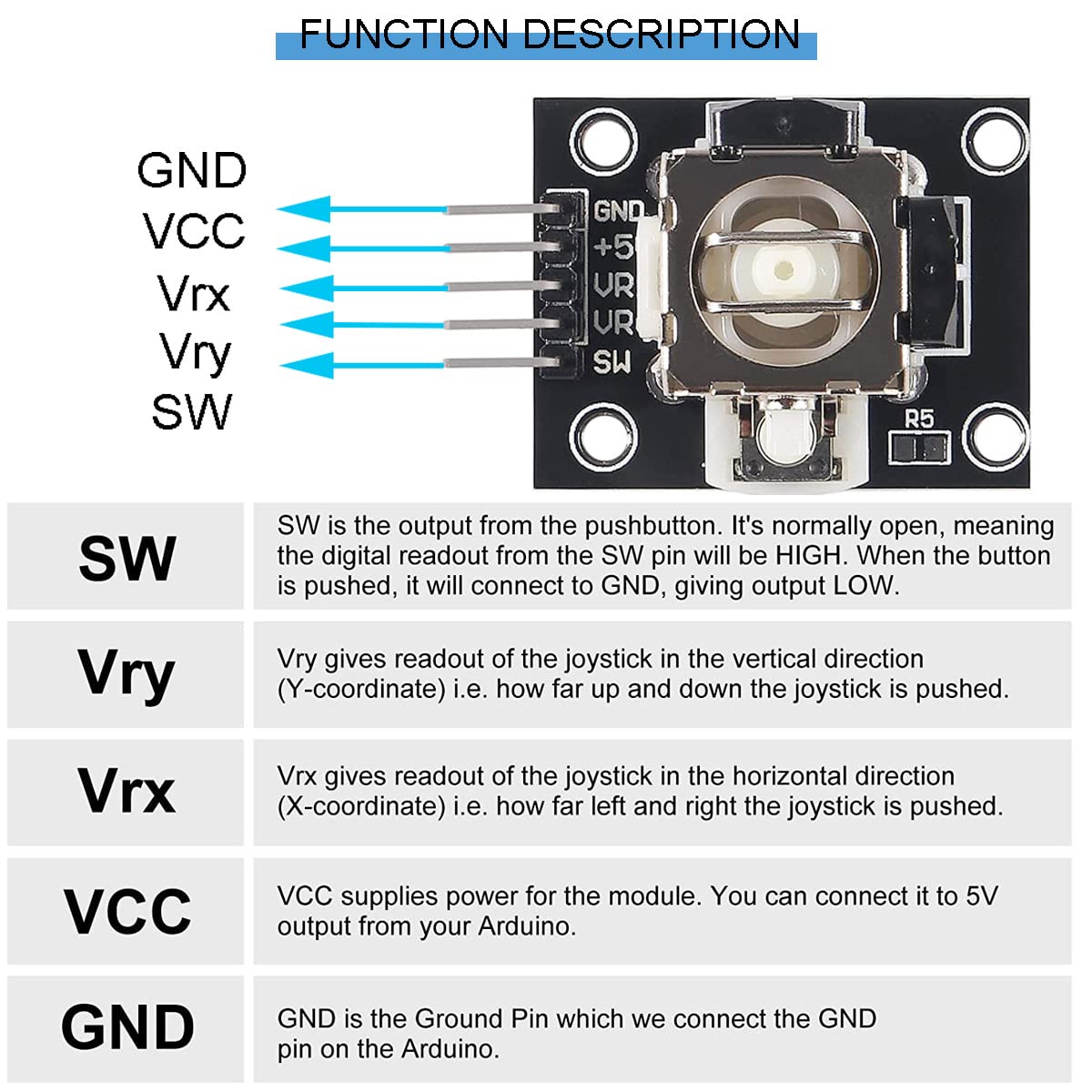 FUNCTION DESCRIPTION

GND
VCC
Vrx
Vry
SW

GND
+5
VR
VR
SW

R5

| SW | SW is the output from the pushbutton. It's normally open, meaning the digital readout from the SW pin will be HIGH. When the button is pushed, it will connect to GND, giving output LOW. |
|---|---|
| Vry | Vry gives readout of the joystick in the vertical direction (Y-coordinate) i.e. how far up and down the joystick is pushed. |
| Vrx | Vrx gives readout of the joystick in the horizontal direction (X-coordinate) i.e. how far left and right the joystick is pushed. |
| VCC | VCC supplies power for the module. You can connect it to 5V output from your Arduino. |
| GND | GND is the Ground Pin which we connect the GND pin on the Arduino. |