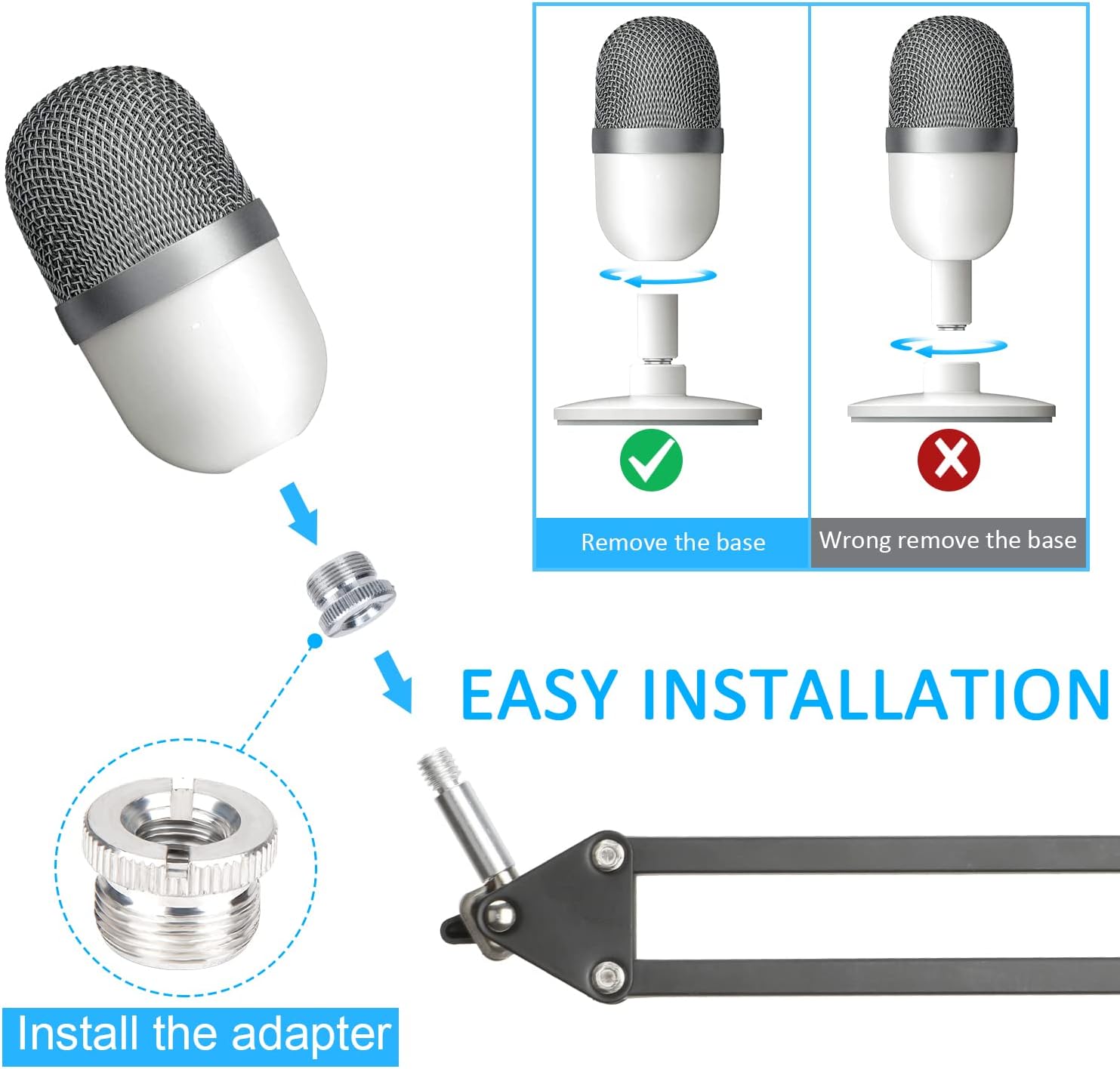 Remove the base

Wrong remove the base

EASY INSTALLATION

Install the adapter