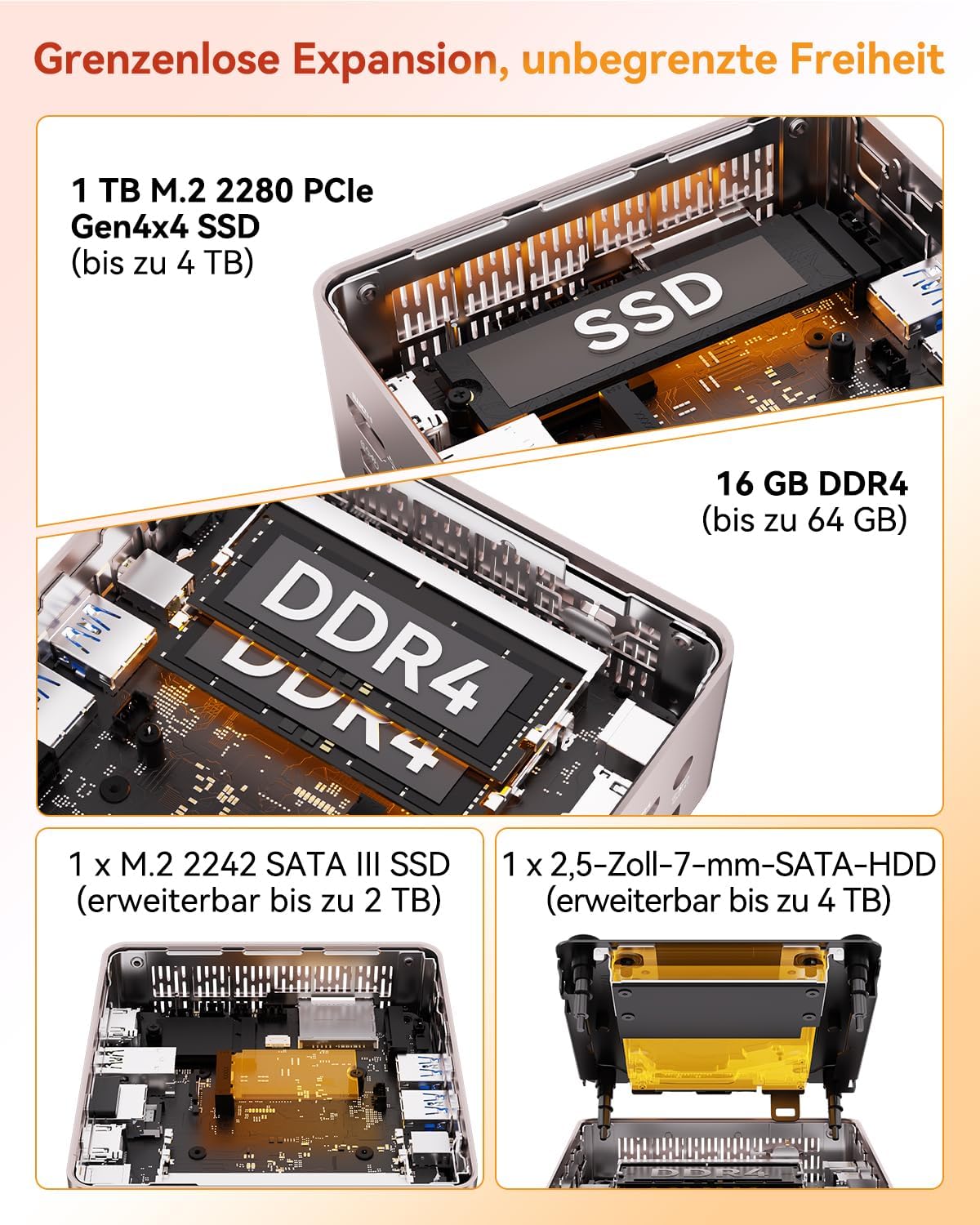 Grenzenlose Expansion, unbegrenzte Freiheit

1 TB M.2 2280 PCIe Gen4x4 SSD
(bis zu 4 TB)

SSD

16 GB DDR4
(bis zu 64 GB)

DDR4

DDR4

1 x M.2 2242 SATA III SSD
(erweiterbar bis zu 2 TB)

1 x 2,5-Zoll-7-mm-SATA-HDD
(erweiterbar bis zu 4 TB)

DDR4