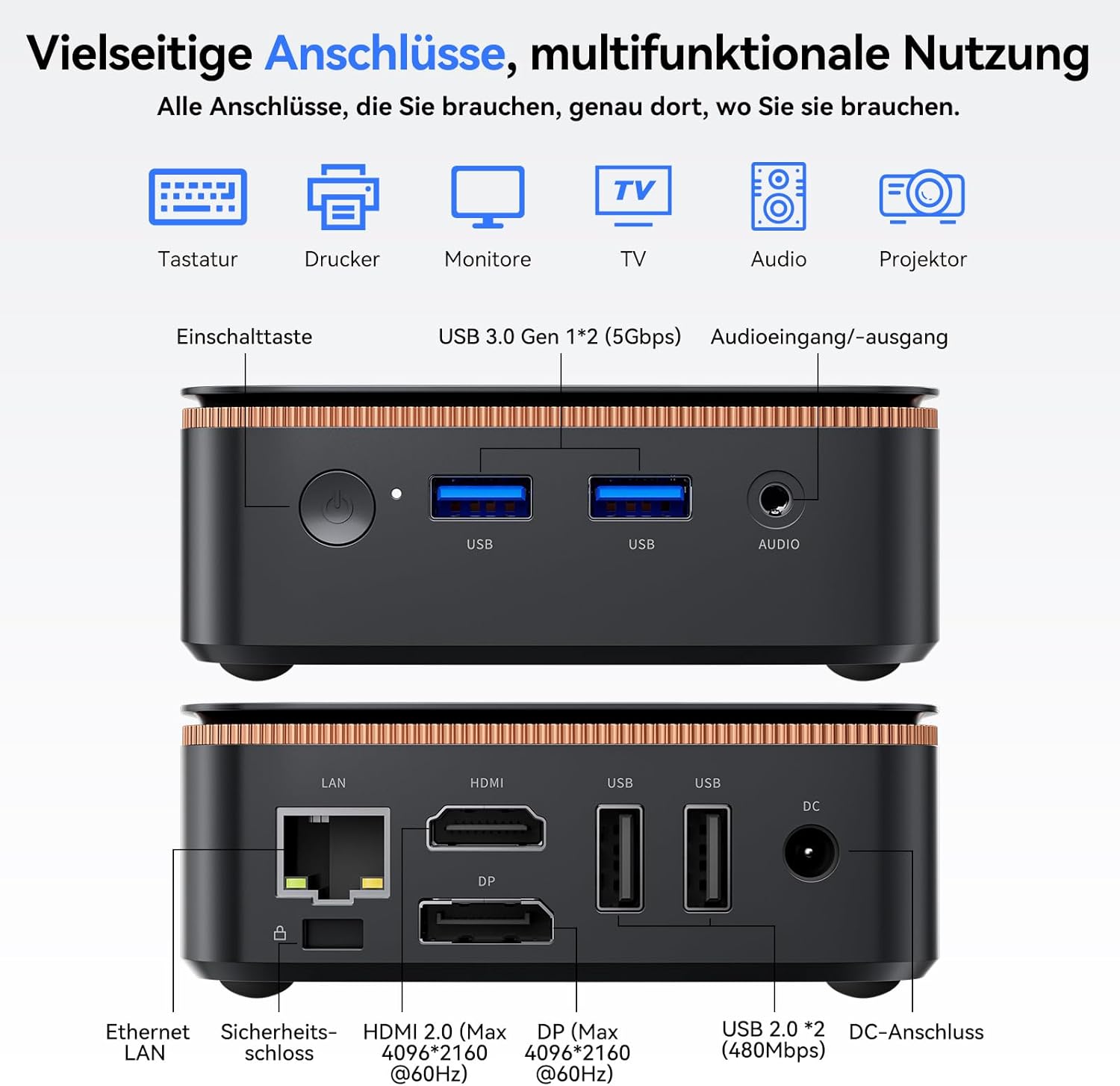 Vielseitige Anschlüsse, multifunktionale Nutzung
Alle Anschlüsse, die Sie brauchen, genau dort, wo Sie sie brauchen.

TV

Tastatur Drucker Monitore TV Audio Projektor

Einschalttaste USB 3.0 Gen 1*2 (5Gbps) Audioeingang/-ausgang

USB USB AUDIO

LAN HDMI USB USB DC

DP

Ethernet LAN
Sicherheitsschloss
HDMI 2.0 (Max 4096*2160 @60Hz)
DP (Max 4096*2160 @60Hz)
USB 2.0 *2 (480Mbps)
DC-Anschluss