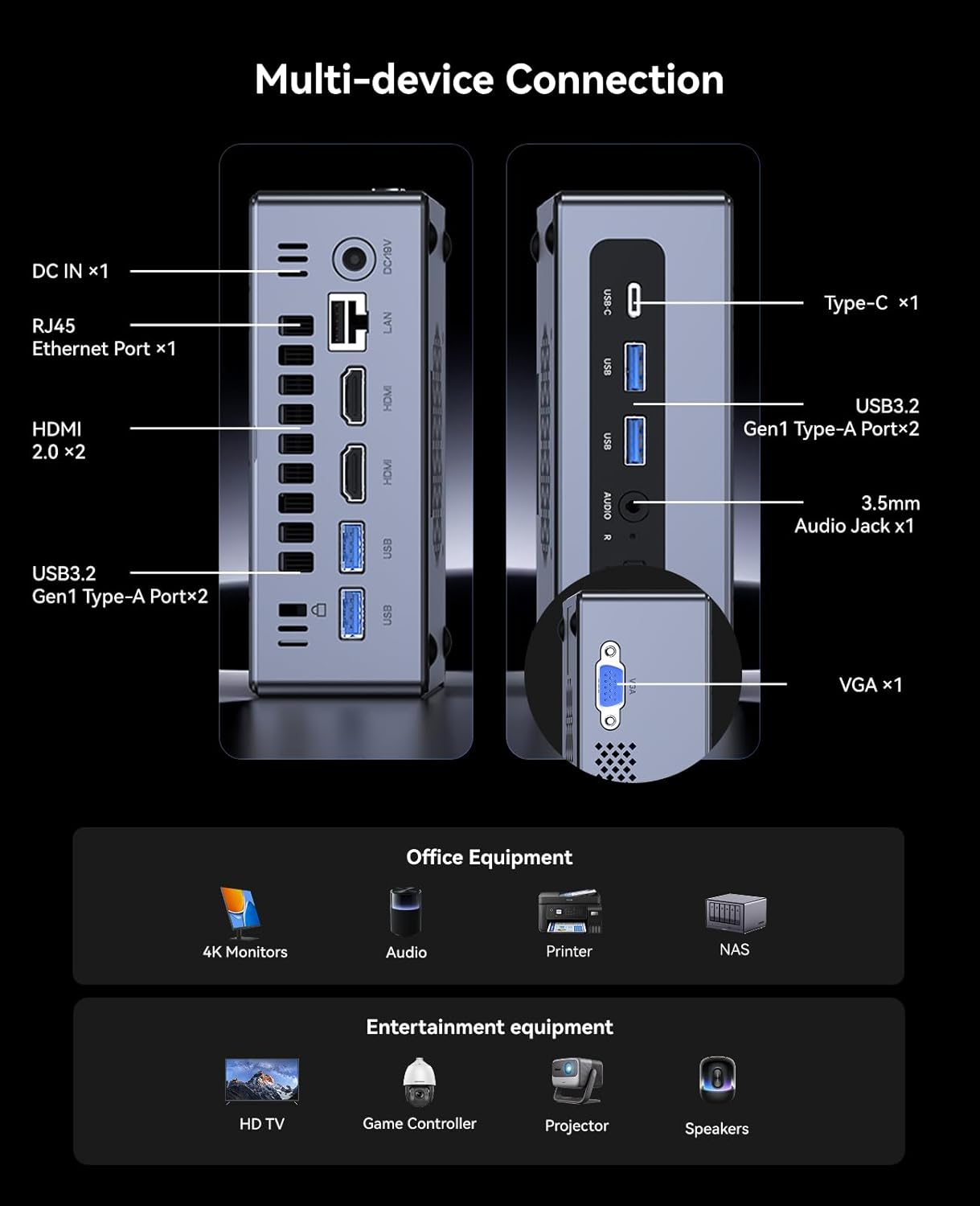 Multi-device Connection

DC IN ×1

RJ45
Ethernet Port ×1

HDMI
2.0 ×2

USB3.2
Gen1 Type-A Port×2

DC/19V

LAN

HDMI

HDMI

USB

USB

USB-C

USB

USB

AUDIO

R

VGA

Type-C ×1

USB3.2
Gen1 Type-A Port×2

3.5mm
Audio Jack x1

VGA ×1

Office Equipment

4K Monitors

Audio

Printer

NAS

Entertainment equipment

HD TV

Game Controller

Projector

Speakers