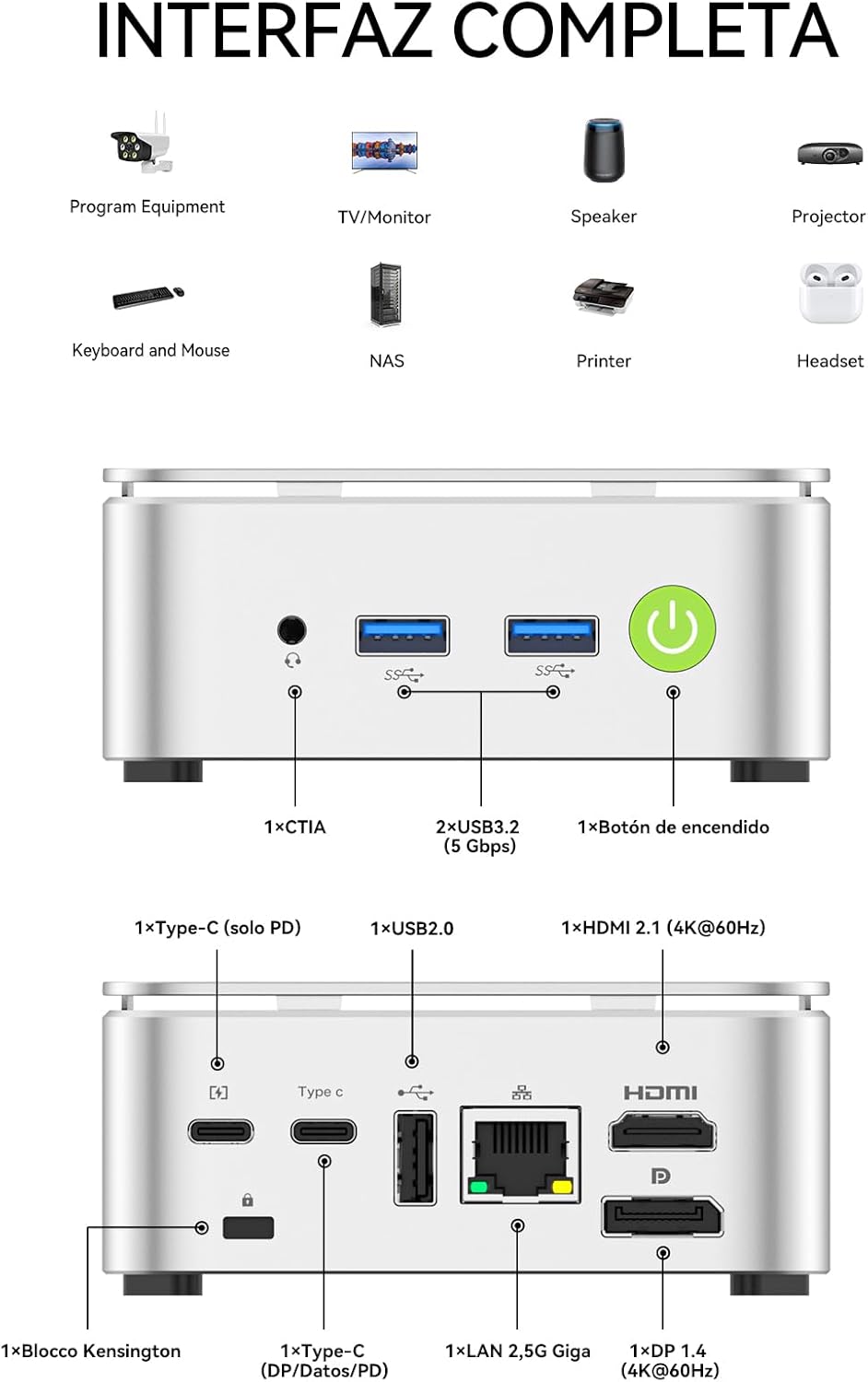 INTERFAZ COMPLETA

Program Equipment

TV/Monitor

Speaker

Projector

Keyboard and Mouse

NAS

Printer

Headset

SS

SS

1×CTIA

2×USB3.2 (5 Gbps)

1×Botón de encendido

1×Type-C (solo PD)

1×USB2.0

1×HDMI 2.1 (4K@60Hz)

Type c

HDMI

1×Blocco Kensington

1×Type-C (DP/Datos/PD)

1×LAN 2,5G Giga

1×DP 1.4 (4K@60Hz)