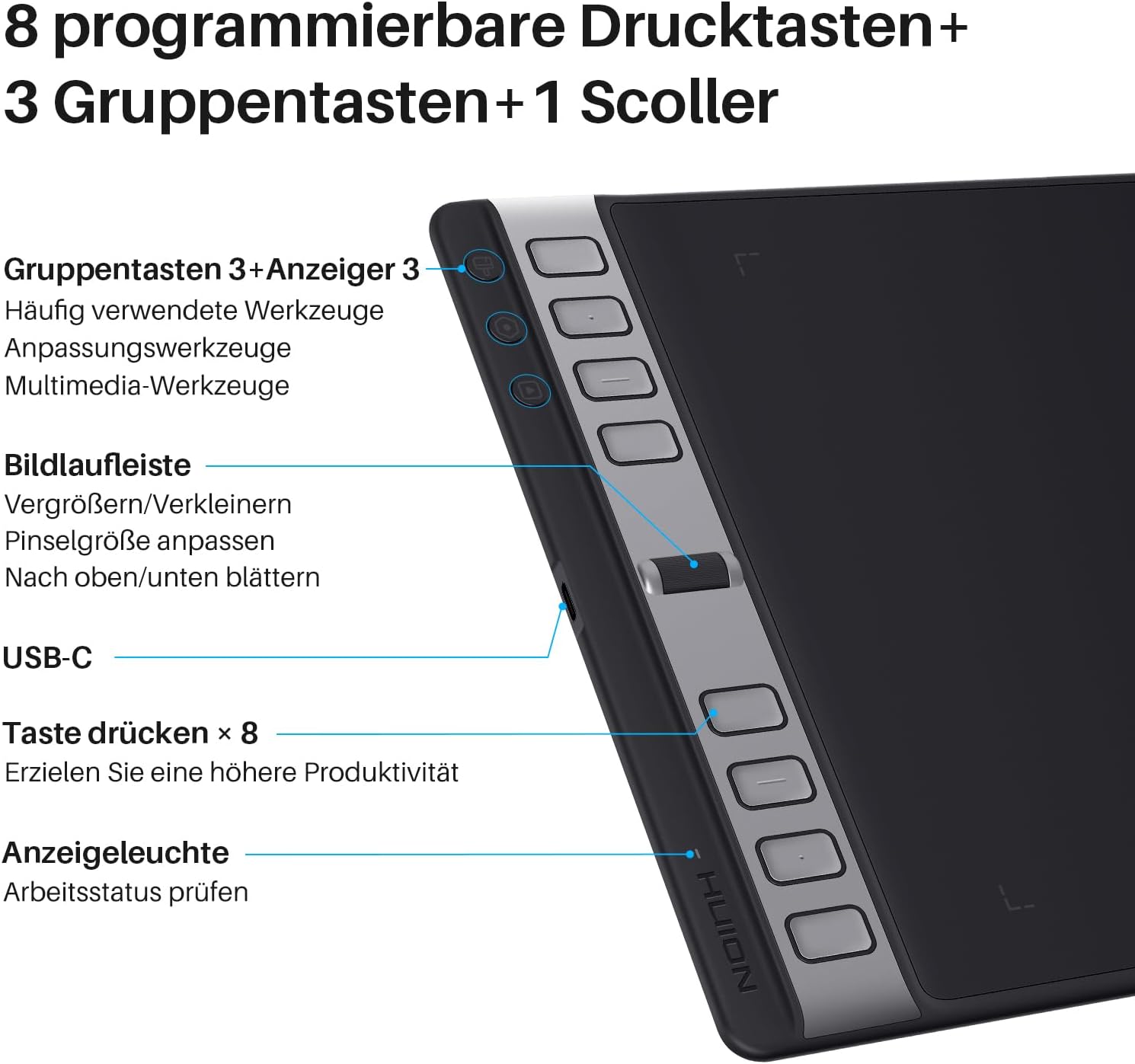 8 programmierbare Drucktasten+
3 Gruppentasten+1 Scoller

Gruppentasten 3+Anzeiger 3
Häufig verwendete Werkzeuge
Anpassungswerkzeuge
Multimedia-Werkzeuge

Bildlaufleiste
Vergrößern/Verkleinern
Pinselgröße anpassen
Nach oben/unten blättern

USB-C

Taste drücken × 8
Erzielen Sie eine höhere Produktivität

Anzeigeleuchte
Arbeitsstatus prüfen

HUION