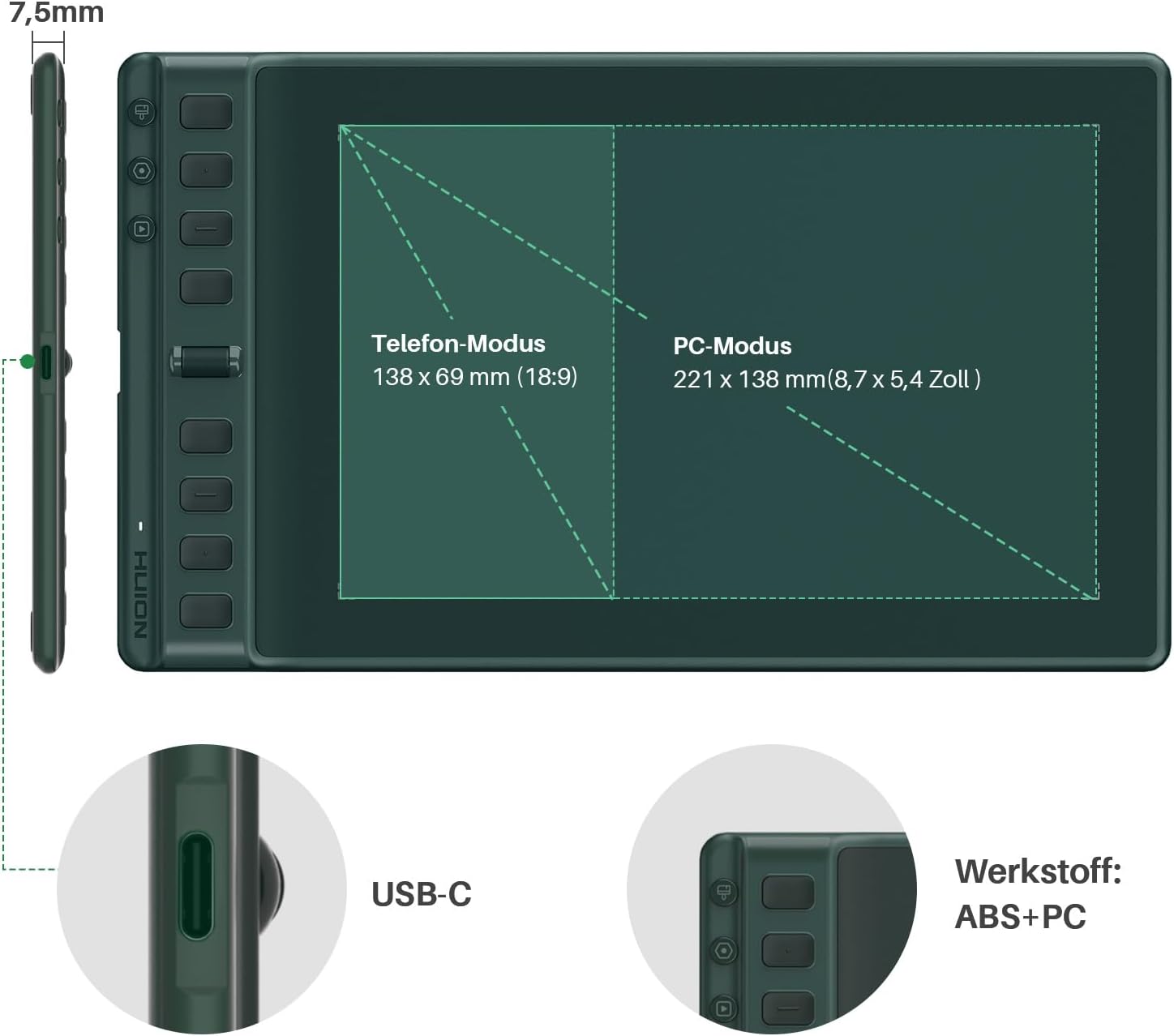 7,5mm

HUION

Telefon-Modus
138 x 69 mm (18:9)

PC-Modus
221 x 138 mm(8,7 x 5,4 Zoll )

USB-C

Werkstoff:
ABS+PC