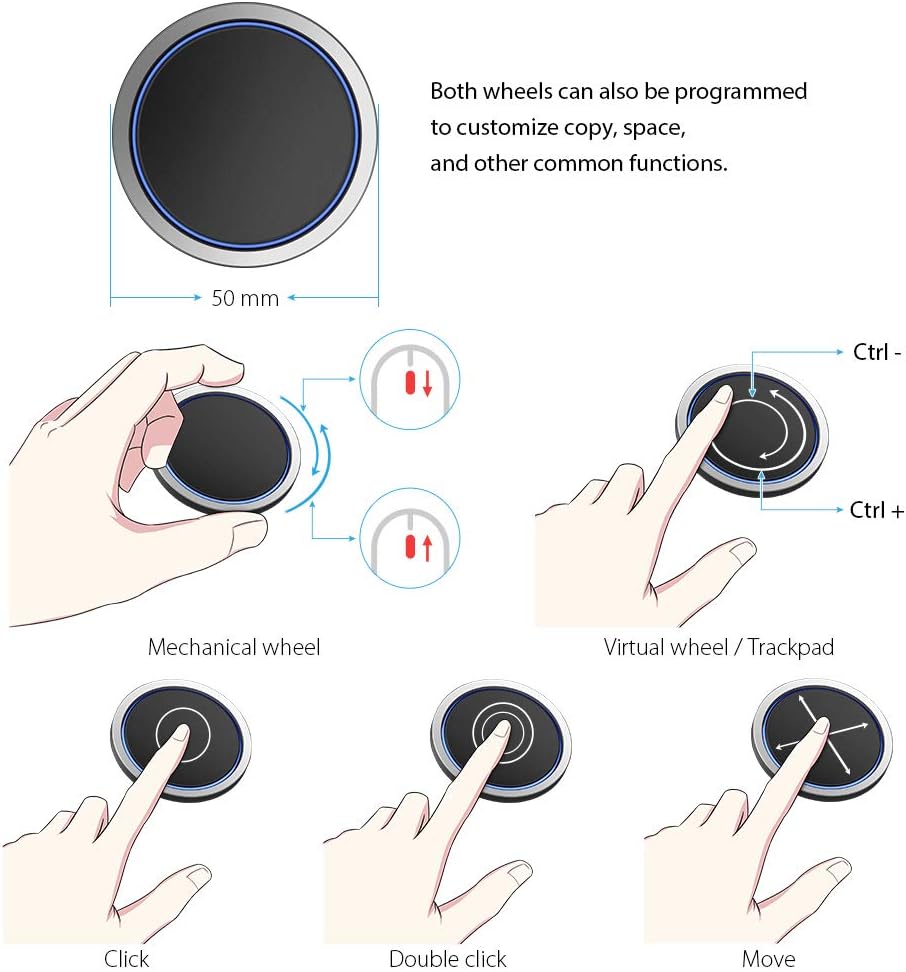 Both wheels can also be programmed to customize copy, space, and other common functions.

50 mm

Ctrl -

Ctrl +

Mechanical wheel

Virtual wheel / Trackpad

Click

Double click

Move