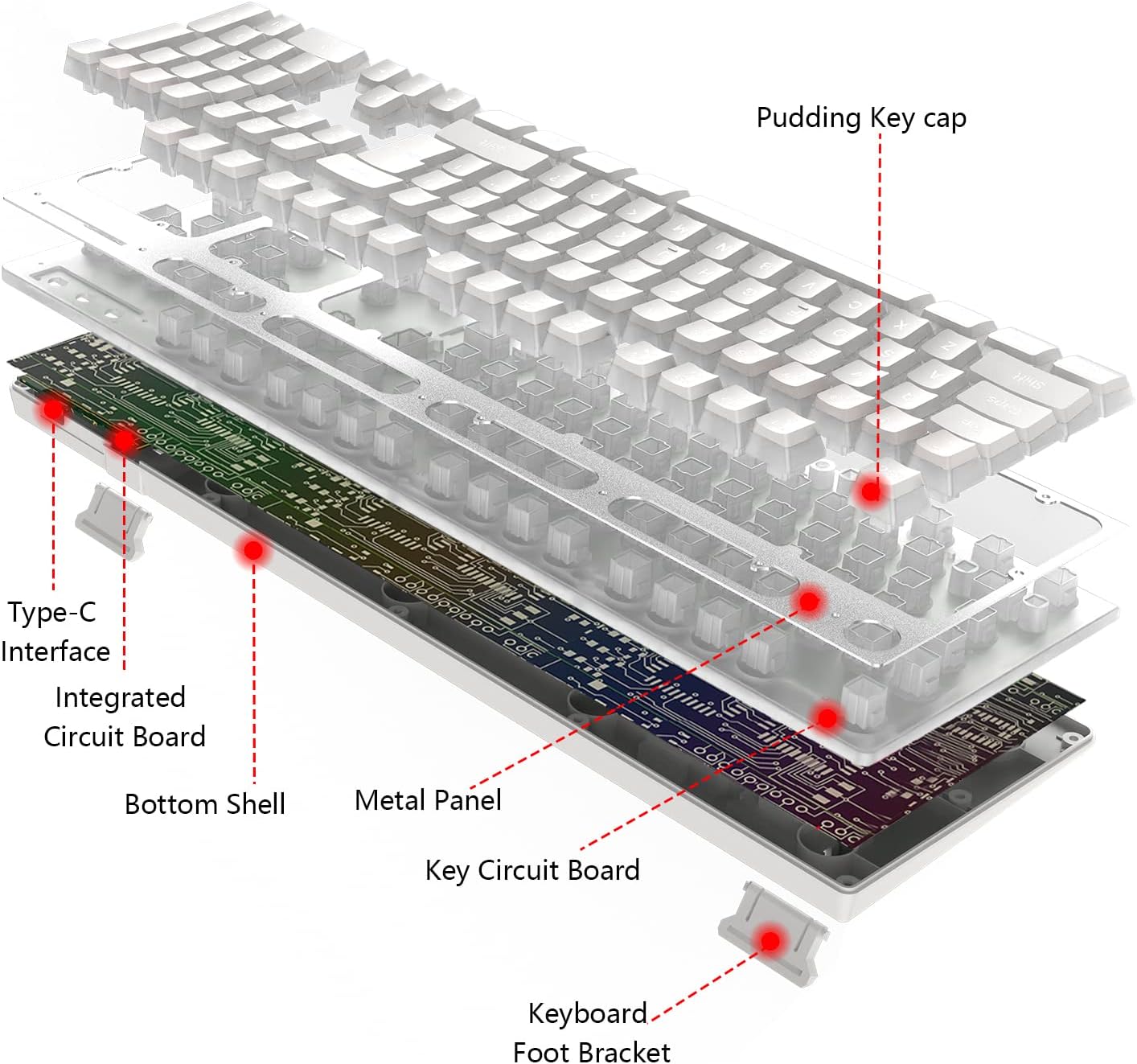 Pudding Key cap

Type-C
Interface

Integrated
Circuit Board

Bottom Shell

Metal Panel

Key Circuit Board

Keyboard
Foot Bracket