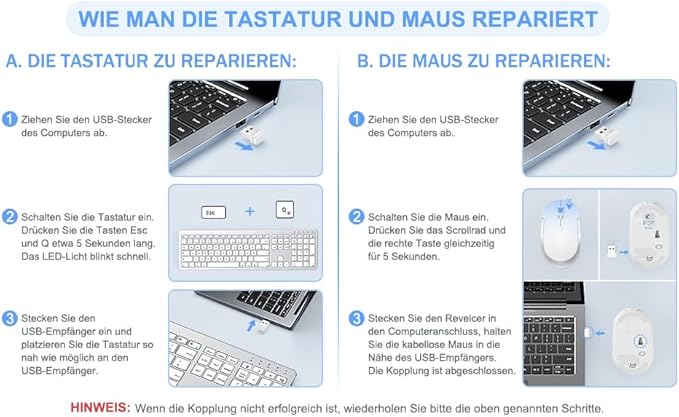 WIE MAN DIE TASTATUR UND MAUS REPARIERT

A. DIE TASTATUR ZU REPARIEREN:

1 Ziehen Sie den USB-Stecker des Computers ab.

2 Schalten Sie die Tastatur ein. Drücken Sie die Tasten Esc und Q etwa 5 Sekunden lang. Das LED-Licht blinkt schnell.

Esc + Q

3 Stecken Sie den USB-Empfänger ein und platzieren Sie die Tastatur so nah wie möglich an den USB-Empfänger.

B. DIE MAUS ZU REPARIEREN:

1 Ziehen Sie den USB-Stecker des Computers ab.

2 Schalten Sie die Maus ein. Drücken Sie das Scrollrad und die rechte Taste gleichzeitig für 5 Sekunden.

3 Stecken Sie den Reveicer in den Computeranschluss, halten Sie die kabellose Maus in die Nähe des USB-Empfängers. Die Kopplung ist abgeschlossen.

HINWEIS: Wenn die Kopplung nicht erfolgreich ist, wiederholen Sie bitte die oben genannten Schritte.