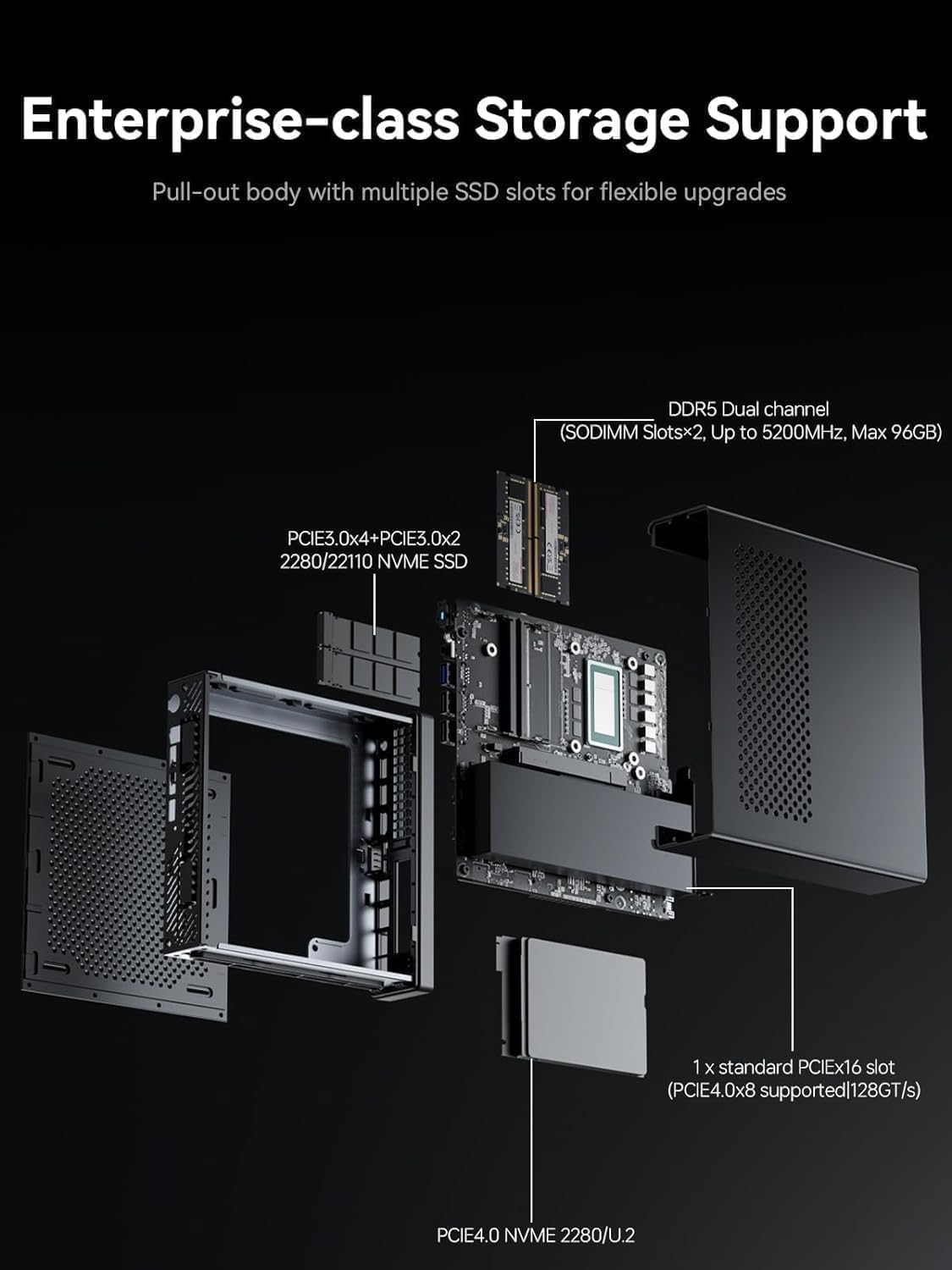 Enterprise-class Storage Support

Pull-out body with multiple SSD slots for flexible upgrades

DDR5 Dual channel
(SODIMM Slots×2, Up to 5200MHz, Max 96GB)

PCIE3.0x4+PCIE3.0x2
2280/22110 NVME SSD

1 x standard PCIEx16 slot
(PCIE4.0x8 supported|128GT/s)

PCIE4.0 NVME 2280/U.2