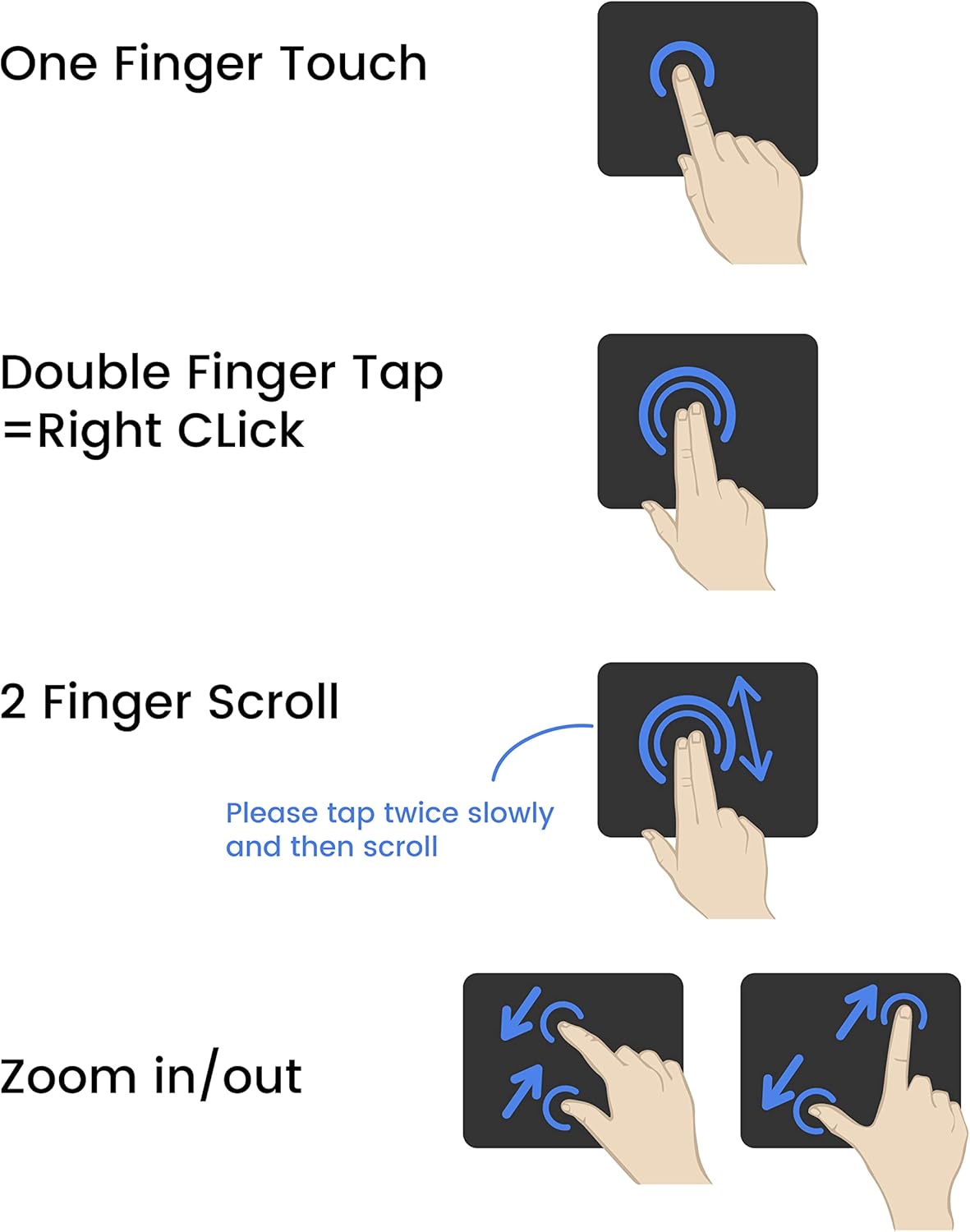 One Finger Touch

Double Finger Tap
=Right CLick

2 Finger Scroll

Please tap twice slowly and then scroll

Zoom in/out