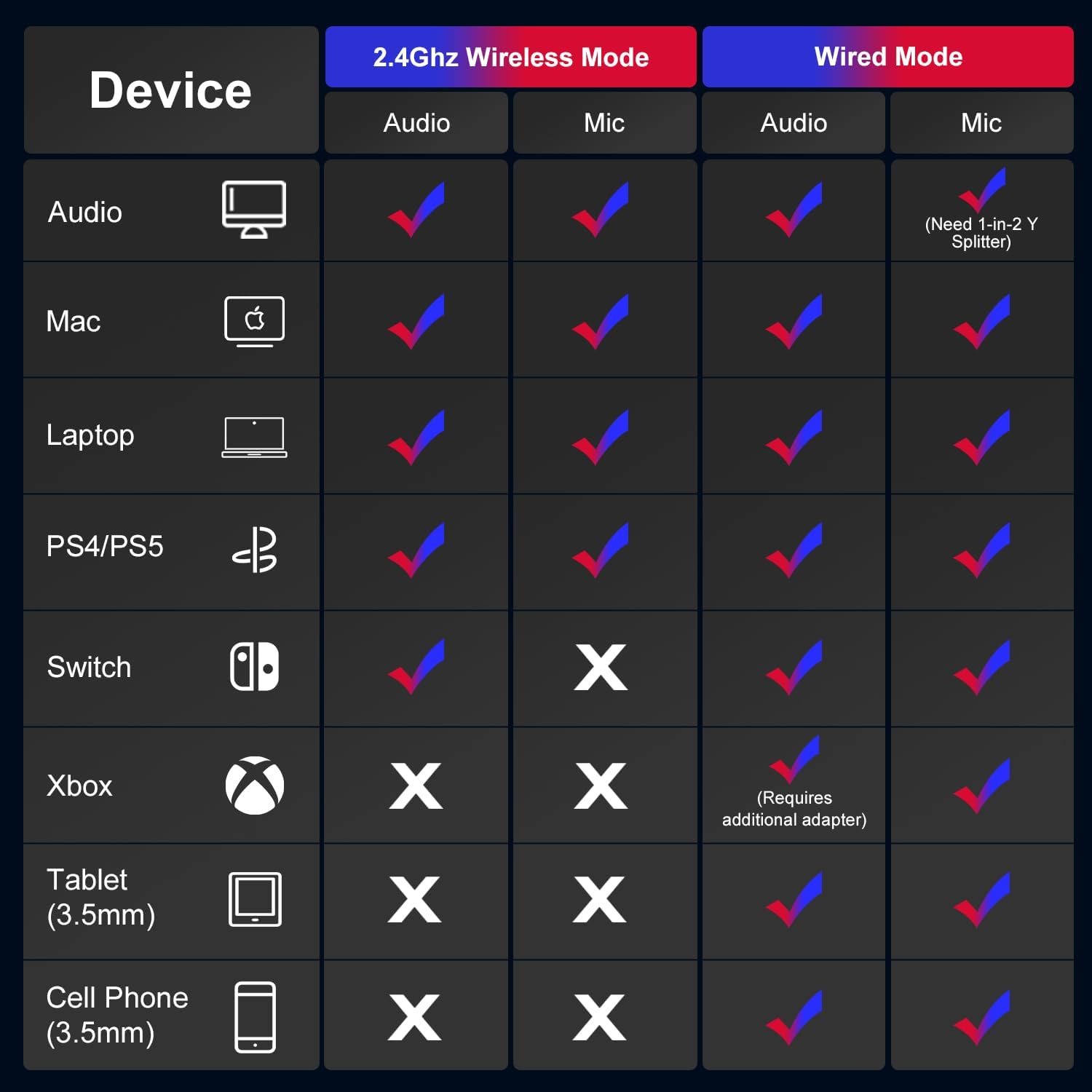 | Device | 2.4Ghz Wireless Mode Audio | 2.4Ghz Wireless Mode Mic | Wired Mode Audio | Wired Mode Mic |
|---|---|---|---|---|
| Audio | ✓ | ✓ | ✓ | ✓ (Need 1-in-2 Y Splitter) |
| Mac | ✓ | ✓ | ✓ | ✓ |
| Laptop | ✓ | ✓ | ✓ | ✓ |
| PS4/PS5 | ✓ | ✓ | ✓ | ✓ |
| Switch | ✓ | X | ✓ | ✓ |
| Xbox | X | X | ✓ (Requires additional adapter) | ✓ |
| Tablet (3.5mm) | X | X | ✓ | ✓ |
| Cell Phone (3.5mm) | X | X | ✓ | ✓ |