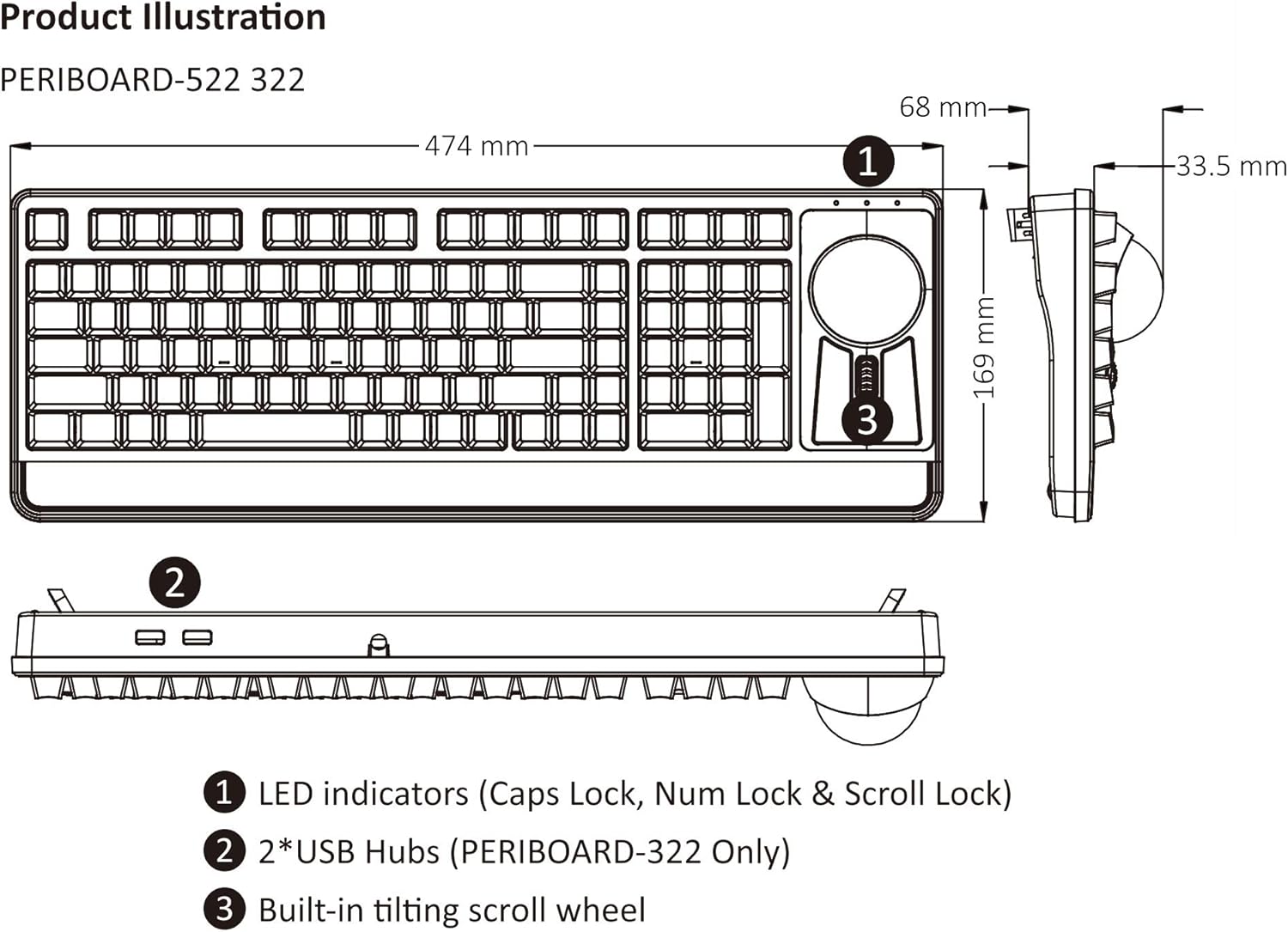 Product Illustration

PERIBOARD-522 322

68 mm

474 mm

1

33.5 mm

169 mm

3

2

1 LED indicators (Caps Lock, Num Lock & Scroll Lock)

2 2*USB Hubs (PERIBOARD-322 Only)

3 Built-in tilting scroll wheel