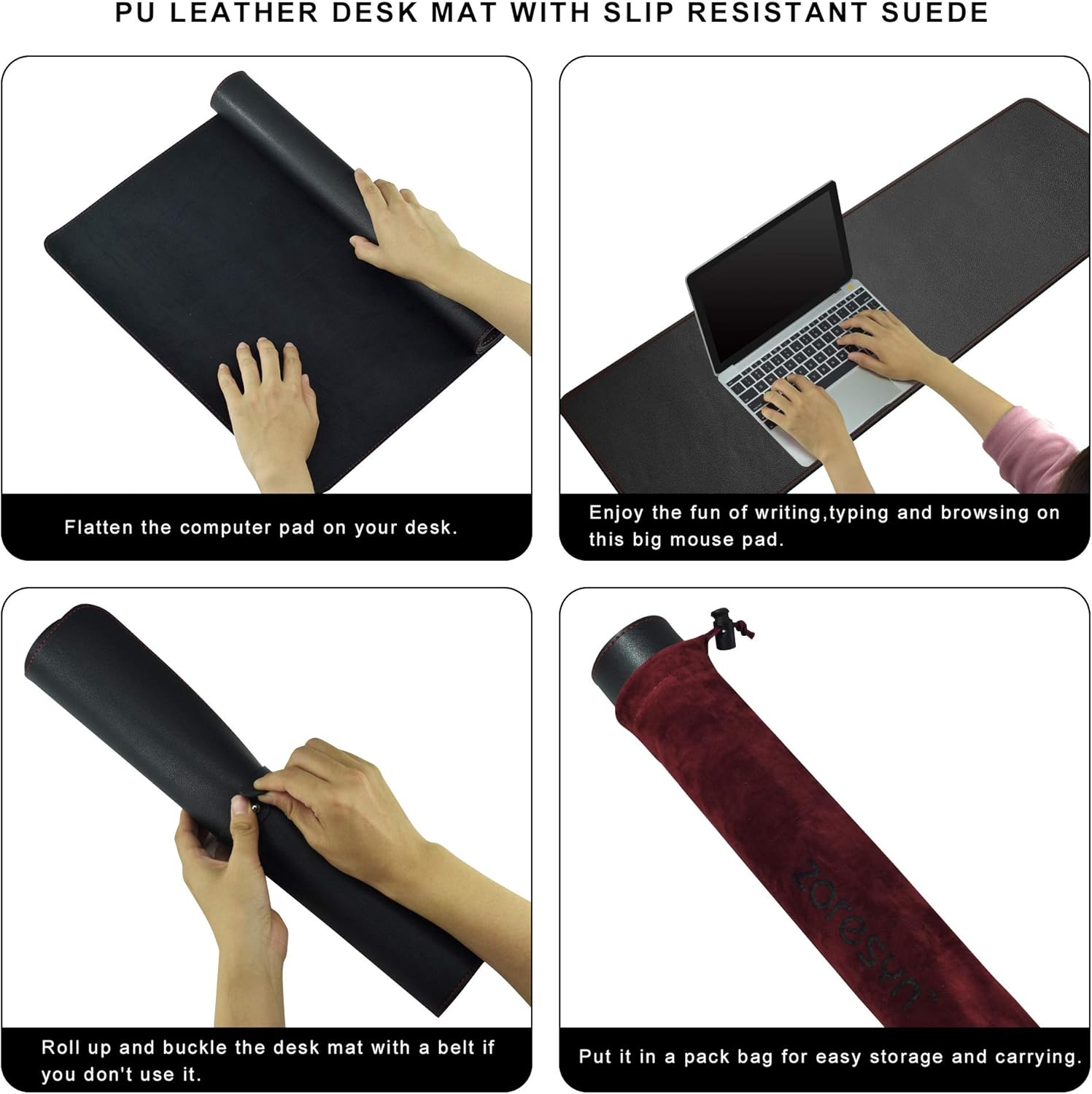 PU LEATHER DESK MAT WITH SLIP RESISTANT SUEDE

Flatten the computer pad on your desk.

Enjoy the fun of writing,typing and browsing on this big mouse pad.

Roll up and buckle the desk mat with a belt if you don't use it.

zoresyn

Put it in a pack bag for easy storage and carrying.