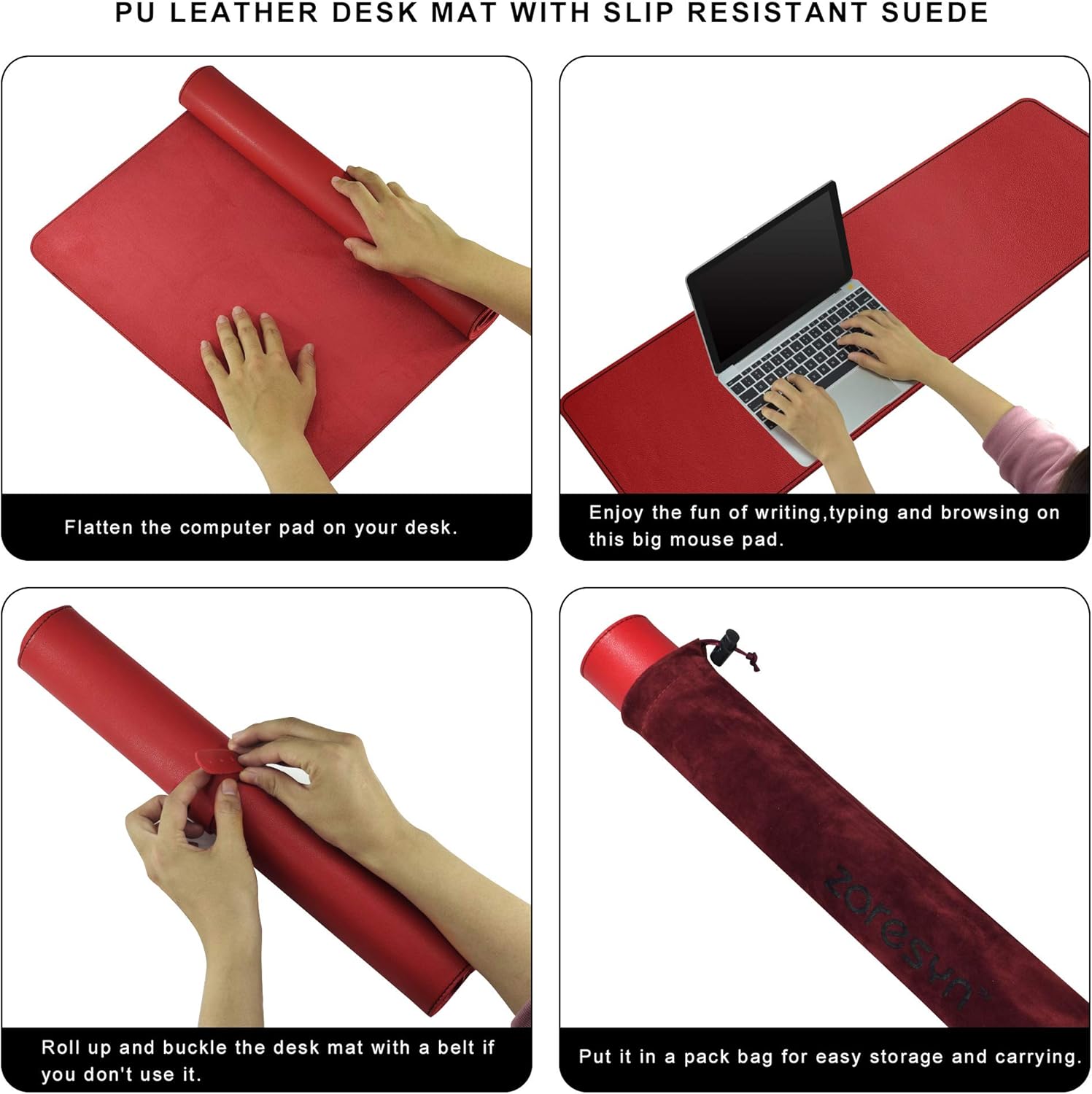 PU LEATHER DESK MAT WITH SLIP RESISTANT SUEDE

Flatten the computer pad on your desk.

Enjoy the fun of writing,typing and browsing on this big mouse pad.

Roll up and buckle the desk mat with a belt if you don't use it.

zoresyn

Put it in a pack bag for easy storage and carrying.