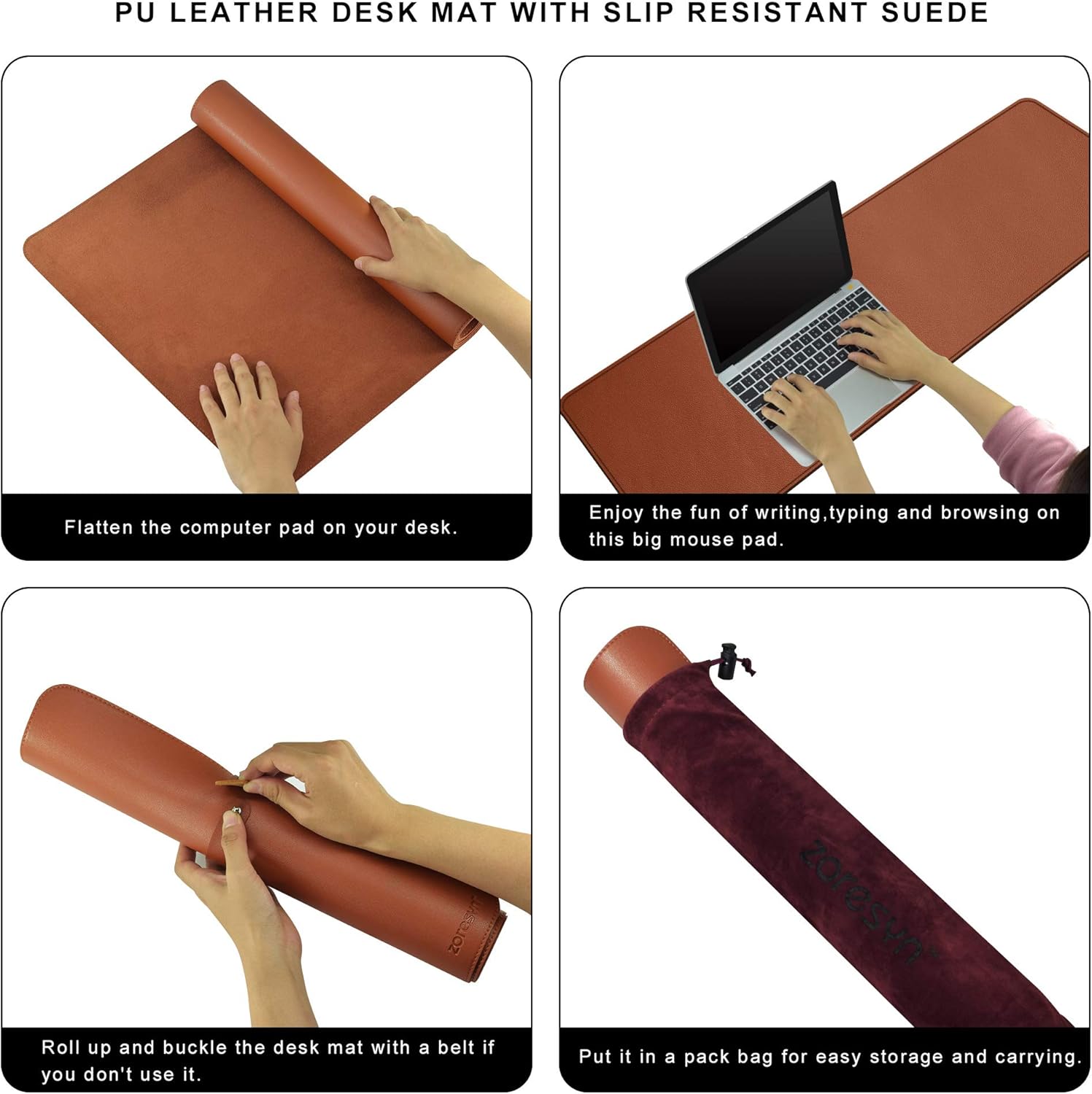 PU LEATHER DESK MAT WITH SLIP RESISTANT SUEDE

Flatten the computer pad on your desk.

Enjoy the fun of writing,typing and browsing on this big mouse pad.

zoresyn

Roll up and buckle the desk mat with a belt if you don't use it.

zoresyn

Put it in a pack bag for easy storage and carrying.