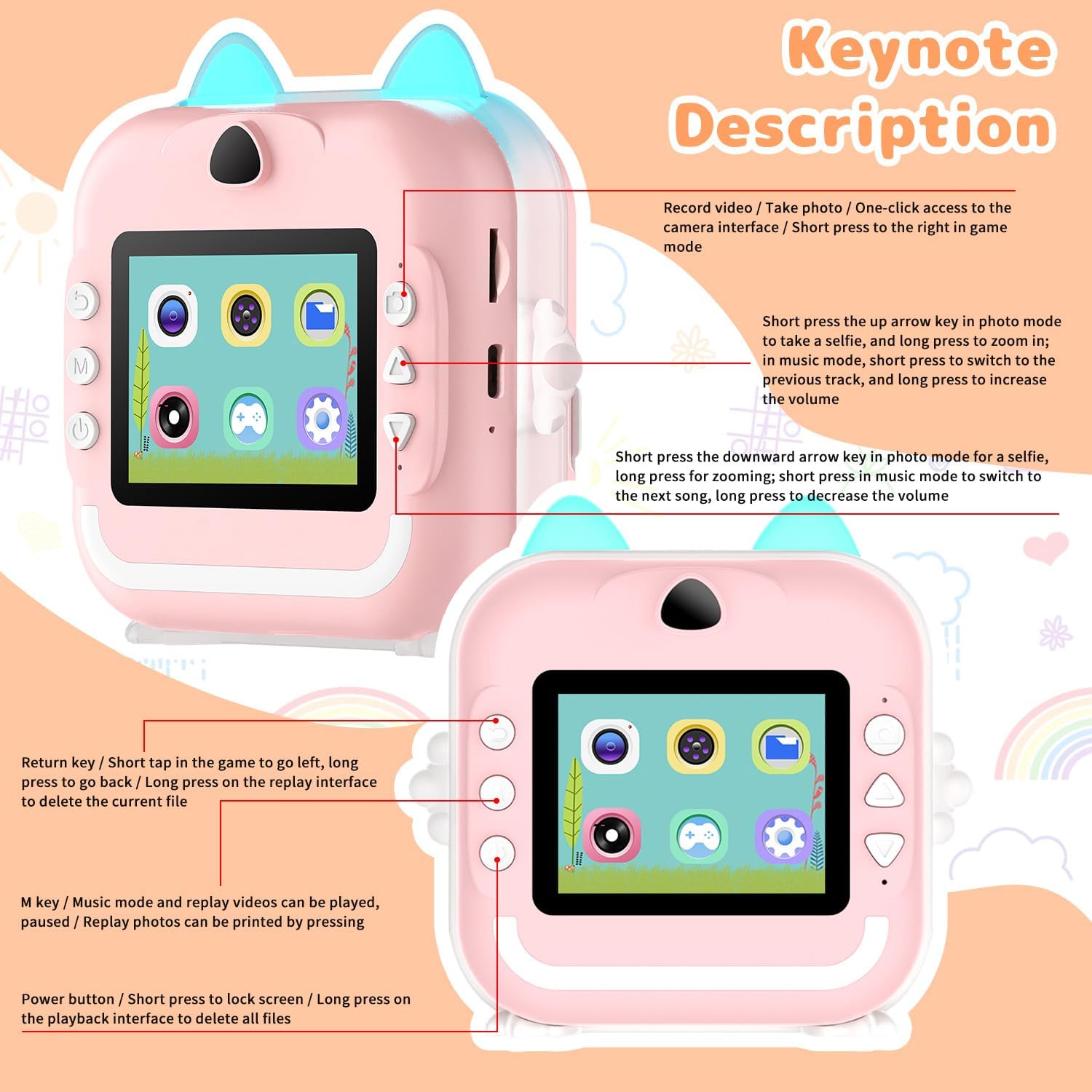 Keynote Description

Record video / Take photo / One-click access to the camera interface / Short press to the right in game mode

Short press the up arrow key in photo mode to take a selfie, and long press to zoom in; in music mode, short press to switch to the previous track, and long press to increase the volume

Short press the downward arrow key in photo mode for a selfie, long press for zooming; short press in music mode to switch to the next song, long press to decrease the volume

M

Return key / Short tap in the game to go left, long press to go back / Long press on the replay interface to delete the current file

M key / Music mode and replay videos can be played, paused / Replay photos can be printed by pressing

Power button / Short press to lock screen / Long press on the playback interface to delete all files