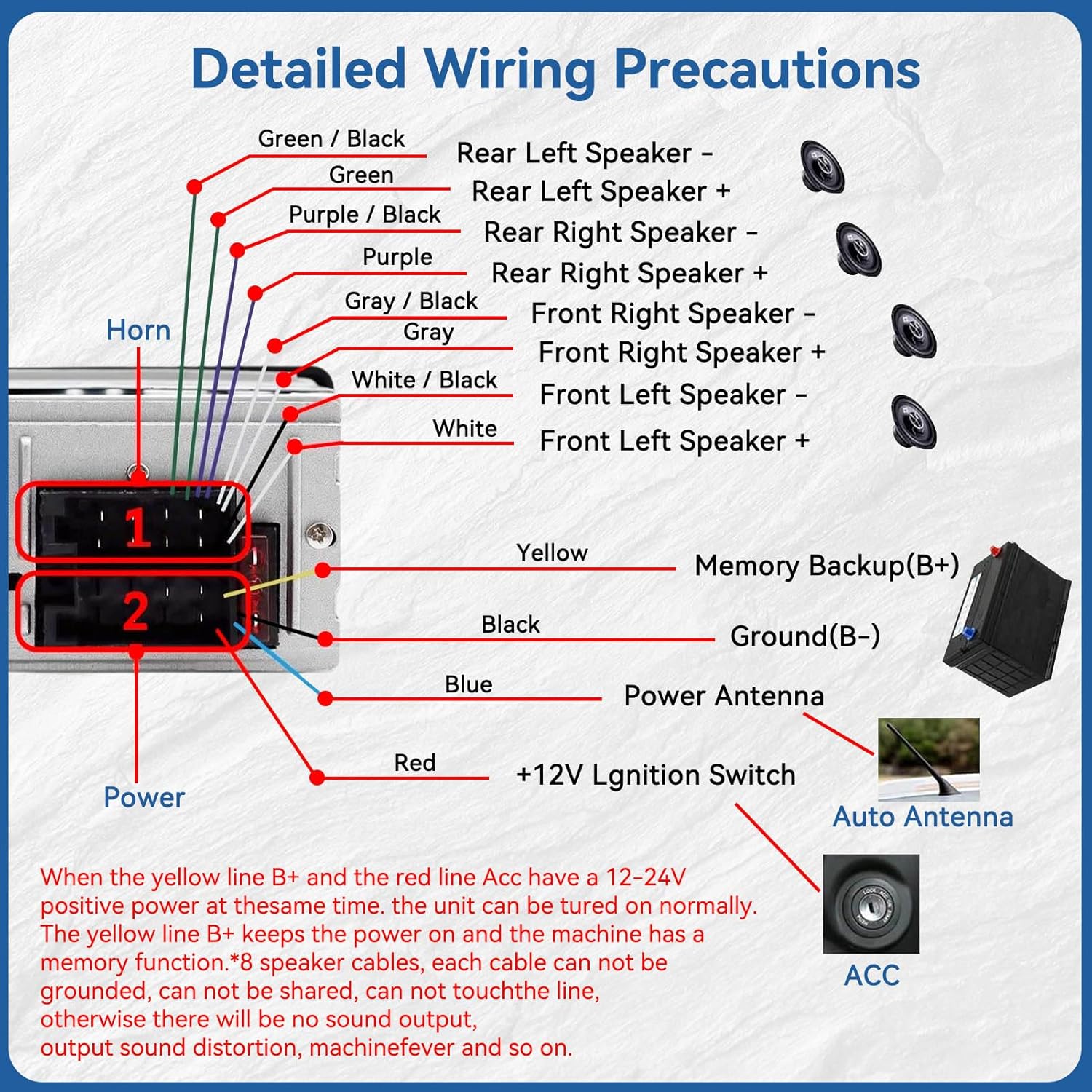 Detailed Wiring Precautions

Green / Black
Rear Left Speaker -
Green
Rear Left Speaker +
Purple / Black
Rear Right Speaker -
Purple
Rear Right Speaker +
Gray / Black
Front Right Speaker -
Gray
Front Right Speaker +
White / Black
Front Left Speaker -
White
Front Left Speaker +

Horn

1

2

Yellow
Memory Backup(B+)
Black
Ground(B-)
Blue
Power Antenna
Red
+12V Lgnition Switch

Power

Auto Antenna

ACC

When the yellow line B+ and the red line Acc have a 12-24V positive power at thesame time. the unit can be tured on normally. The yellow line B+ keeps the power on and the machine has a memory function.*8 speaker cables, each cable can not be grounded, can not be shared, can not touchthe line, otherwise there will be no sound output, output sound distortion, machinefever and so on.