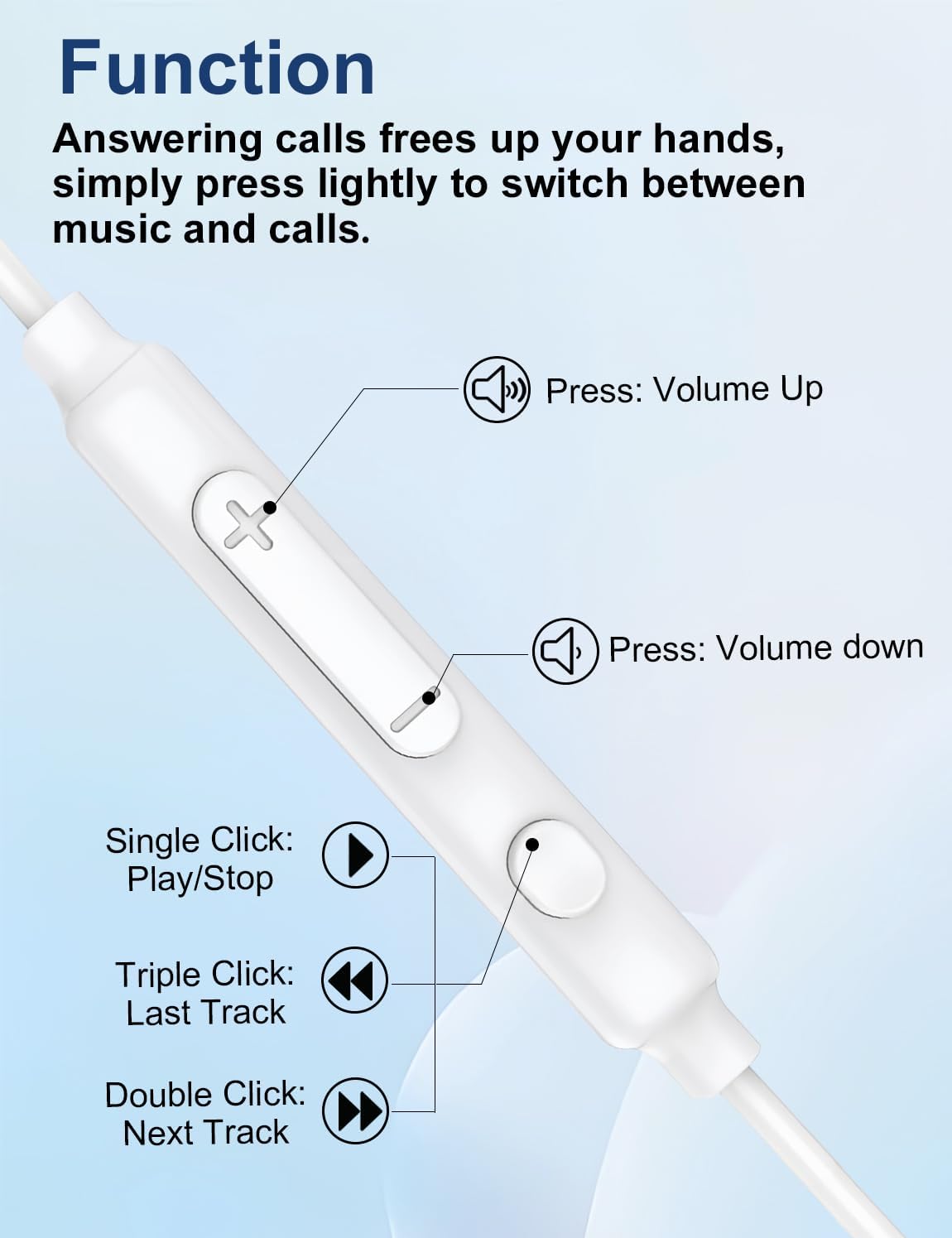 Function

Answering calls frees up your hands, simply press lightly to switch between music and calls.

Press: Volume Up

Press: Volume down

Single Click: Play/Stop

Triple Click: Last Track

Double Click: Next Track