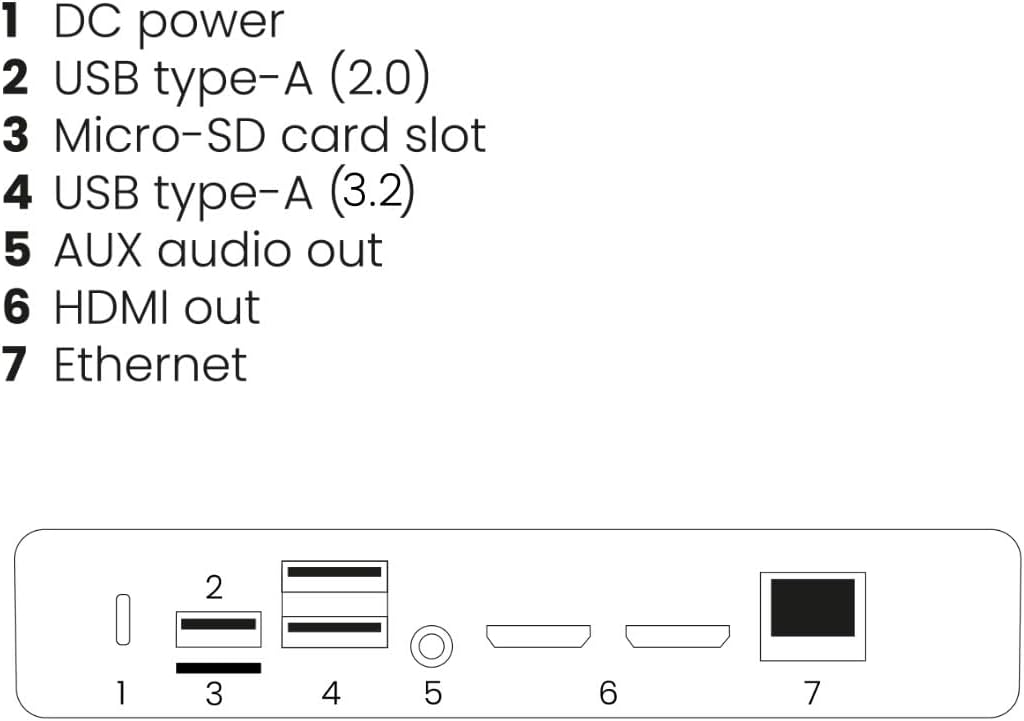 1 DC power
2 USB type-A (2.0)
3 Micro-SD card slot
4 USB type-A (3.2)
5 AUX audio out
6 HDMI out
7 Ethernet

2
1 3 4 5 6 7