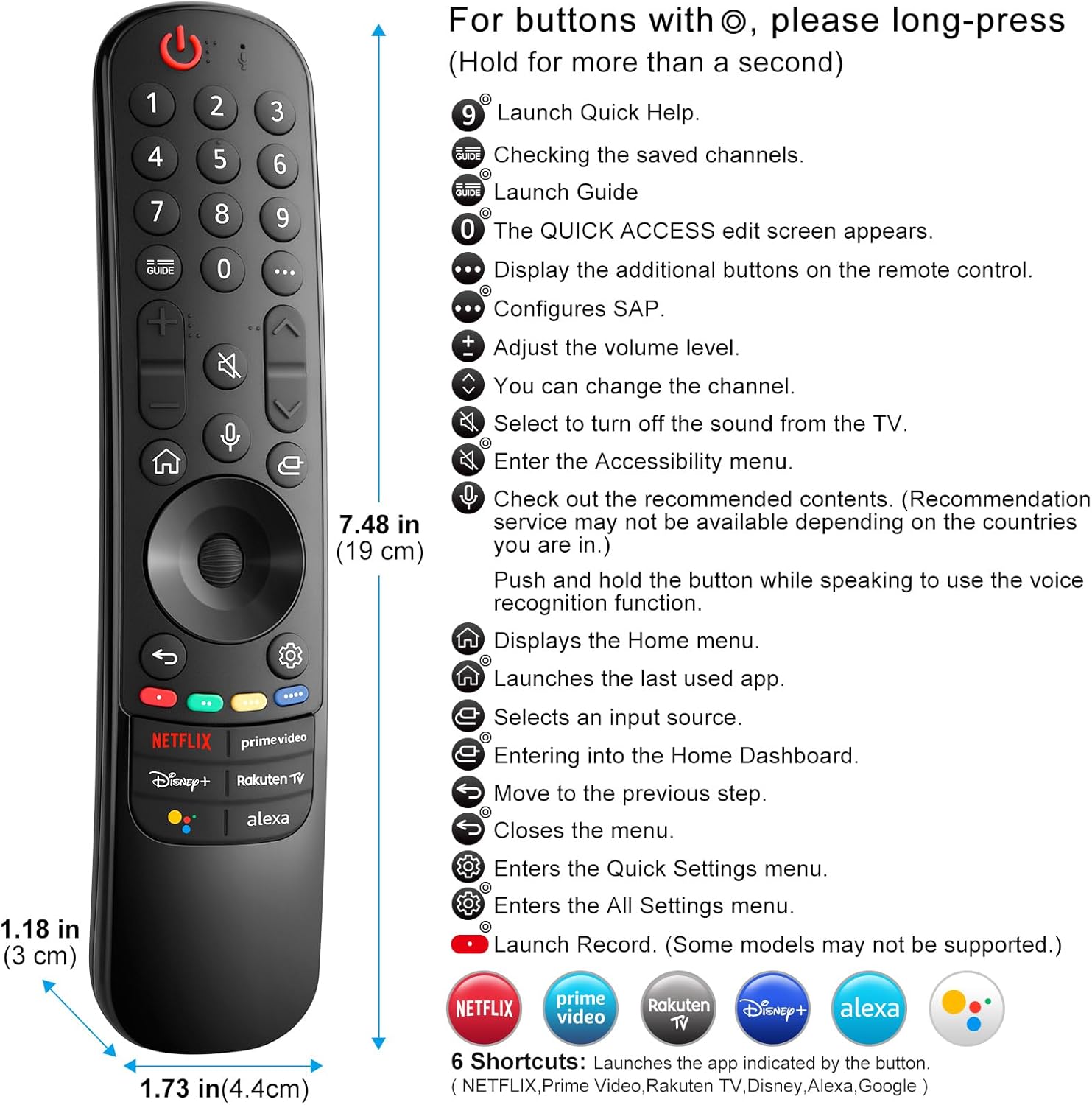 1
2
3
4
5
6
7
8
9
GUIDE
0
...
NETFLIX
prime video
Disney+
Rakuten TV
alexa

7.48 in
(19 cm)

1.18 in
(3 cm)

1.73 in(4.4cm)

For buttons with ◎, please long-press
(Hold for more than a second)

9 Launch Quick Help.
GUIDE Checking the saved channels.
GUIDE Launch Guide
0 The QUICK ACCESS edit screen appears.
Display the additional buttons on the remote control.
Configures SAP.
Adjust the volume level.
You can change the channel.
Select to turn off the sound from the TV.
Enter the Accessibility menu.
Check out the recommended contents. (Recommendation service may not be available depending on the countries you are in.)

Push and hold the button while speaking to use the voice recognition function.
Displays the Home menu.
Launches the last used app.
Selects an input source.
Entering into the Home Dashboard.
Move to the previous step.
Closes the menu.
Enters the Quick Settings menu.
Enters the All Settings menu.
Launch Record. (Some models may not be supported.)

NETFLIX
prime video
Rakuten TV
Disney+
alexa

6 Shortcuts: Launches the app indicated by the button.
( NETFLIX,Prime Video,Rakuten TV,Disney,Alexa,Google )