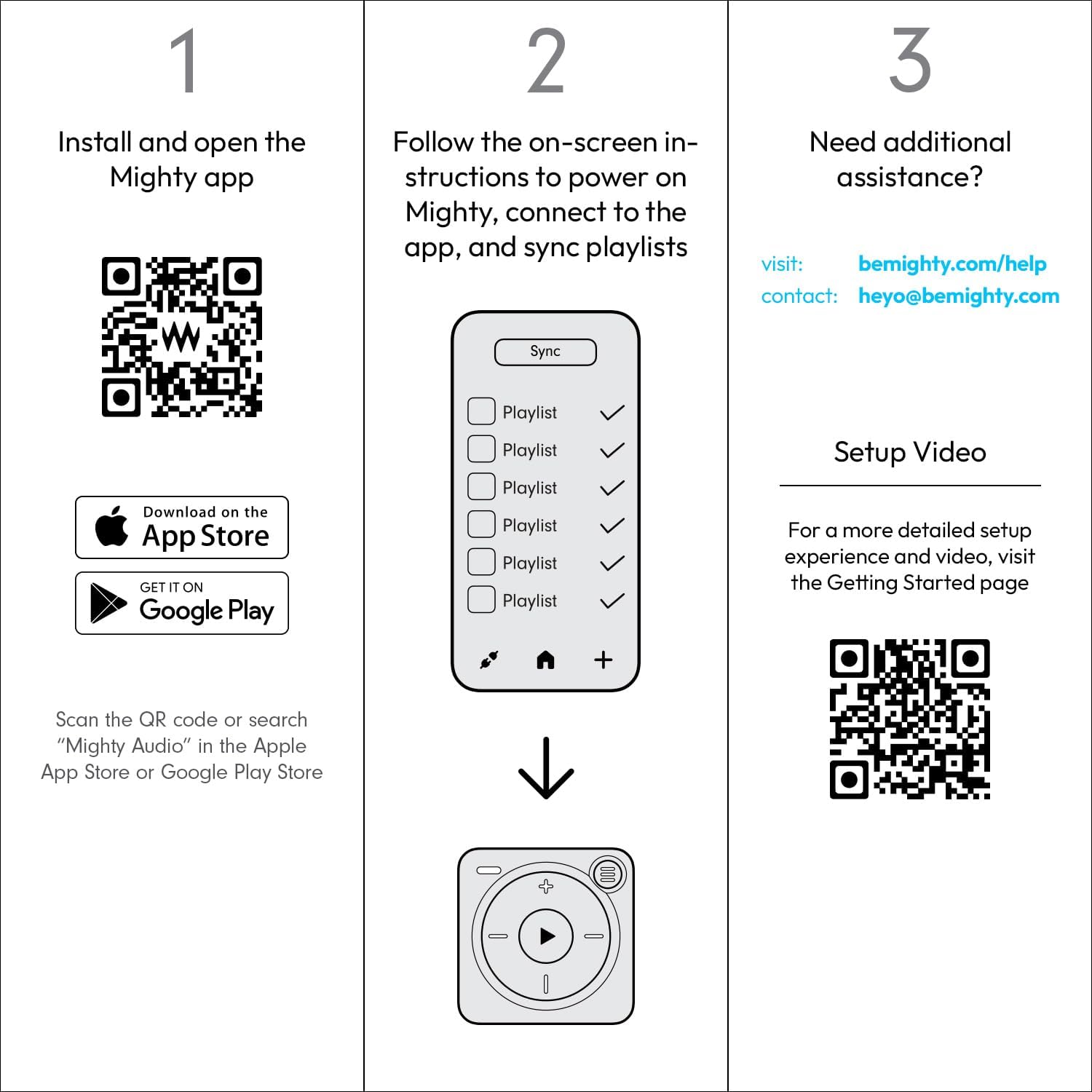 1

Install and open the Mighty app

Download on the App Store

GET IT ON Google Play

Scan the QR code or search “Mighty Audio” in the Apple App Store or Google Play Store

2

Follow the on-screen instructions to power on Mighty, connect to the app, and sync playlists

Sync

Playlist
Playlist
Playlist
Playlist
Playlist
Playlist

3

Need additional assistance?

visit: bemighty.com/help
contact: heyo@bemighty.com

Setup Video

For a more detailed setup experience and video, visit the Getting Started page