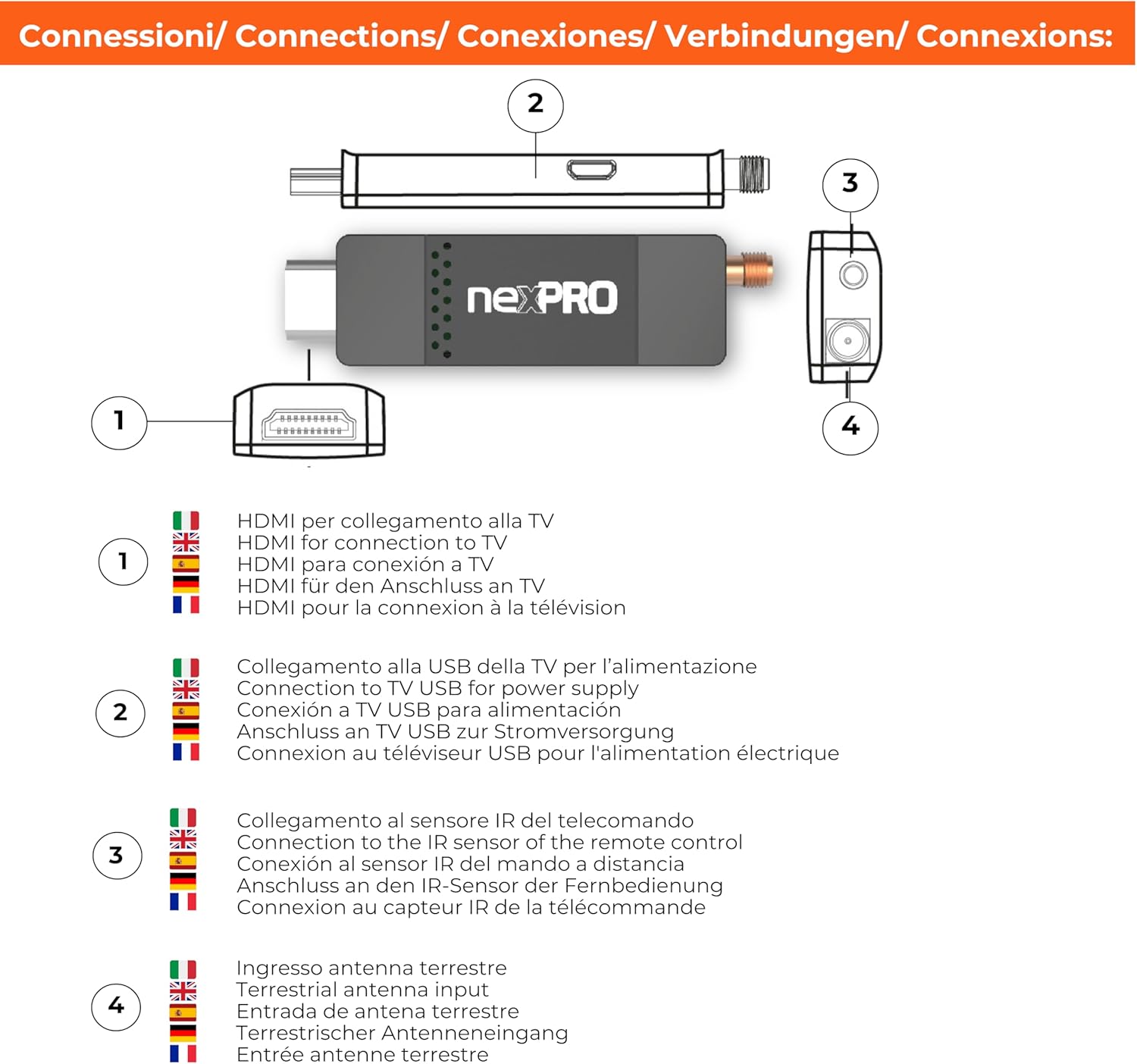 Connessioni/ Connections/ Conexiones/ Verbindungen/ Connexions:

2

3

nexPRO

1

4

1

HDMI per collegamento alla TV
HDMI for connection to TV
HDMI para conexión a TV
HDMI für den Anschluss an TV
HDMI pour la connexion à la télévision

2

Collegamento alla USB della TV per l'alimentazione
Connection to TV USB for power supply
Conexión a TV USB para alimentación
Anschluss an TV USB zur Stromversorgung
Connexion au téléviseur USB pour l'alimentation électrique

3

Collegamento al sensore IR del telecomando
Connection to the IR sensor of the remote control
Conexión al sensor IR del mando a distancia
Anschluss an den IR-Sensor der Fernbedienung
Connexion au capteur IR de la télécommande

4

Ingresso antenna terrestre
Terrestrial antenna input
Entrada de antena terrestre
Terrestrischer Antenneneingang
Entrée antenne terrestre