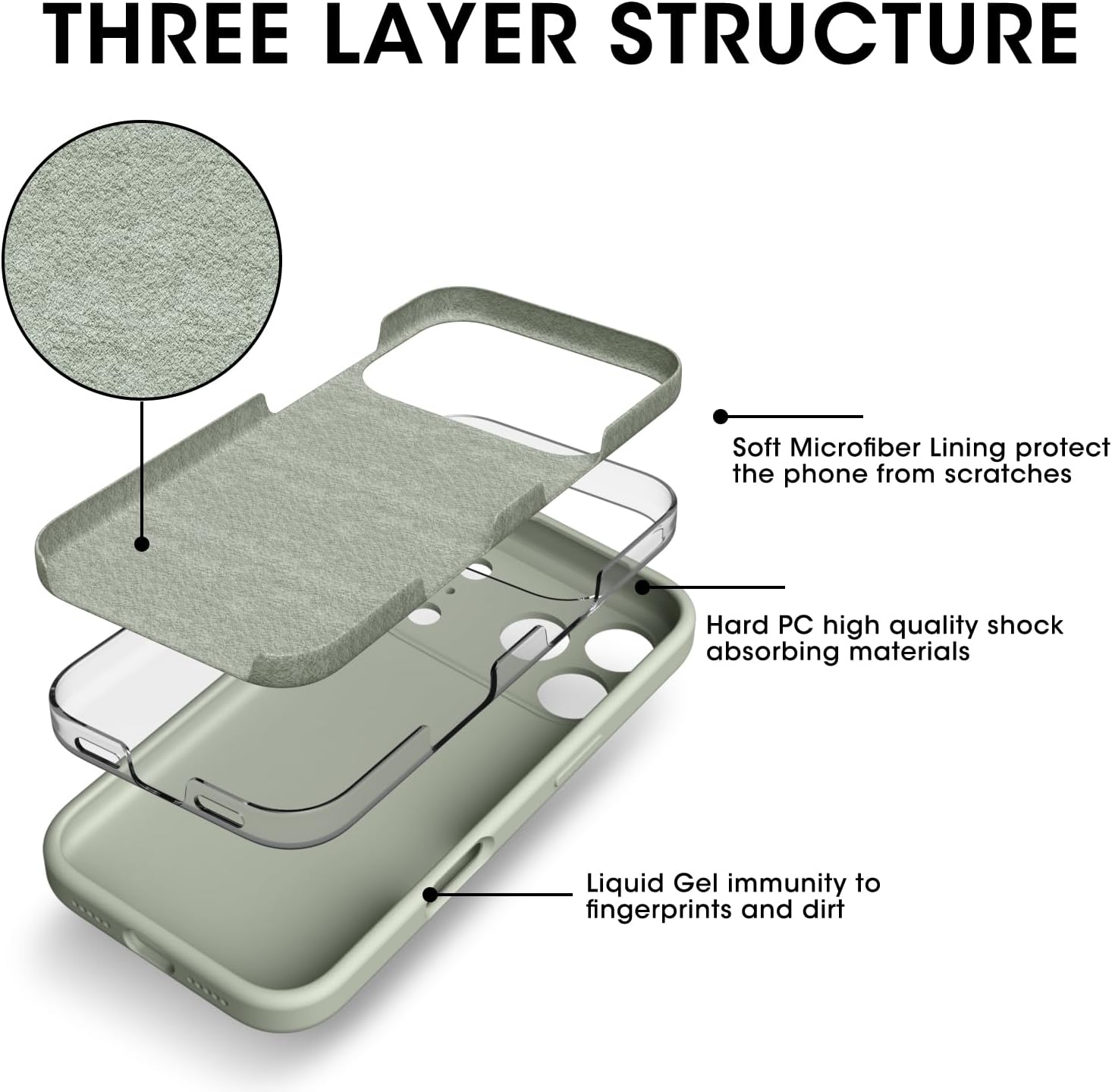 THREE LAYER STRUCTURE

Soft Microfiber Lining protect the phone from scratches

Hard PC high quality shock absorbing materials

Liquid Gel immunity to fingerprints and dirt