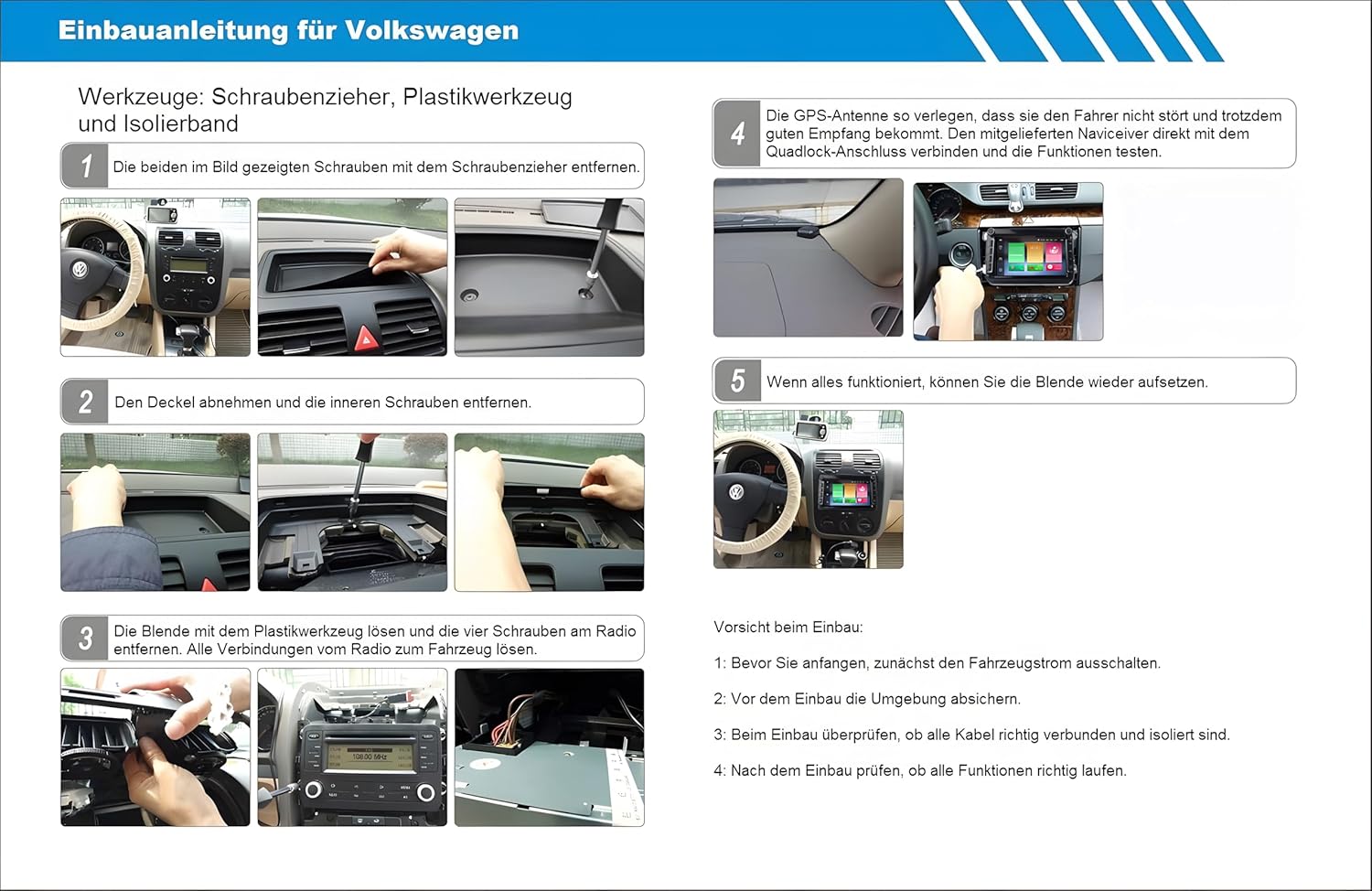 Einbauanleitung für Volkswagen

Werkzeuge: Schraubenzieher, Plastikwerkzeug und Isolierband

1 Die beiden im Bild gezeigten Schrauben mit dem Schraubenzieher entfernen.

2 Den Deckel abnehmen und die inneren Schrauben entfernen.

3 Die Blende mit dem Plastikwerkzeug lösen und die vier Schrauben am Radio entfernen. Alle Verbindungen vom Radio zum Fahrzeug lösen.

108.00 MHz

4 Die GPS-Antenne so verlegen, dass sie den Fahrer nicht stört und trotzdem guten Empfang bekommt. Den mitgelieferten Naviceiver direkt mit dem Quadlock-Anschluss verbinden und die Funktionen testen.

5 Wenn alles funktioniert, können Sie die Blende wieder aufsetzen.

Vorsicht beim Einbau:

1: Bevor Sie anfangen, zunächst den Fahrzeugstrom ausschalten.

2: Vor dem Einbau die Umgebung absichern.

3: Beim Einbau überprüfen, ob alle Kabel richtig verbunden und isoliert sind.

4: Nach dem Einbau prüfen, ob alle Funktionen richtig laufen.