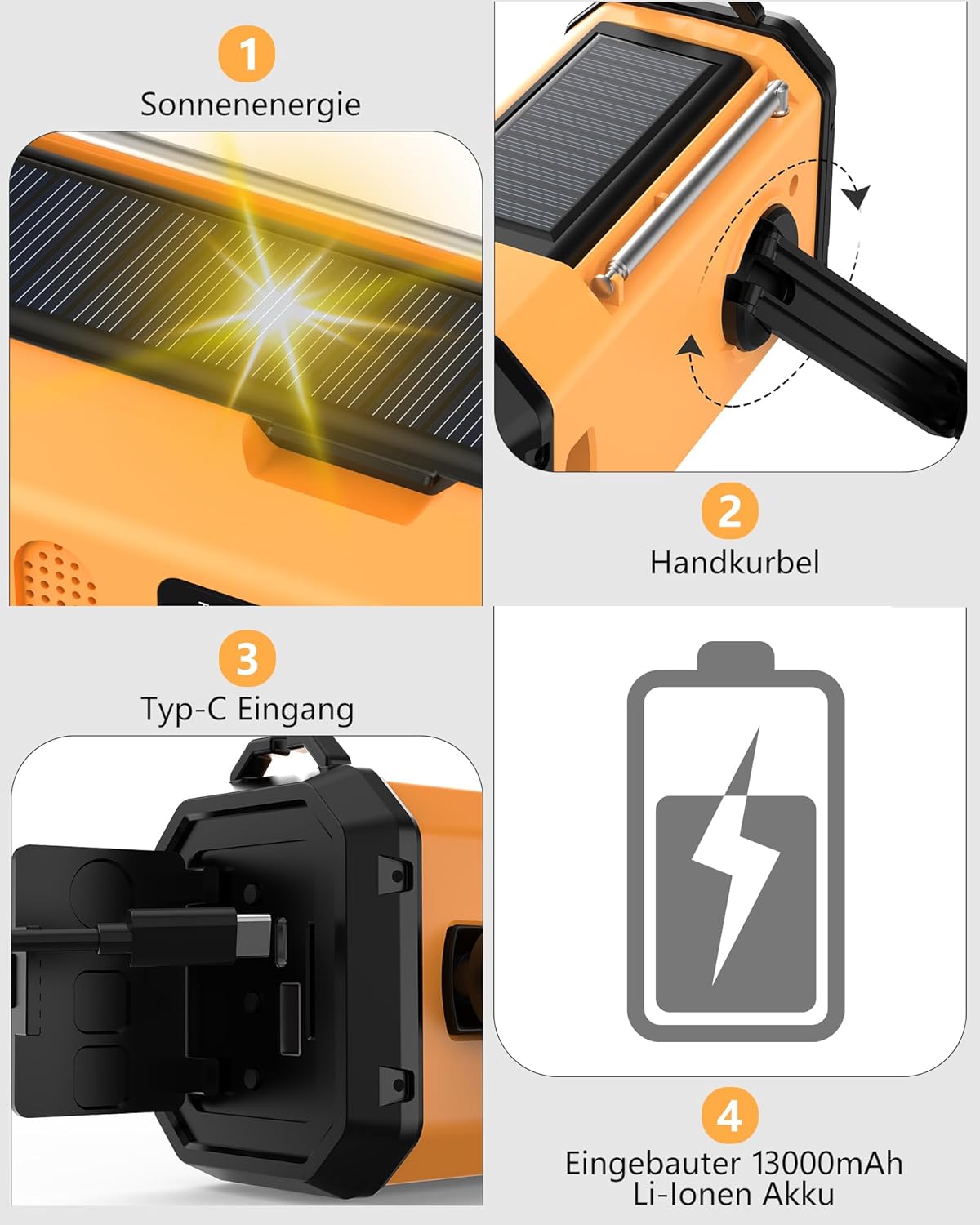 1
Sonnenenergie

2
Handkurbel

3
Typ-C Eingang

4
Eingebauter 13000mAh Li-Ionen Akku