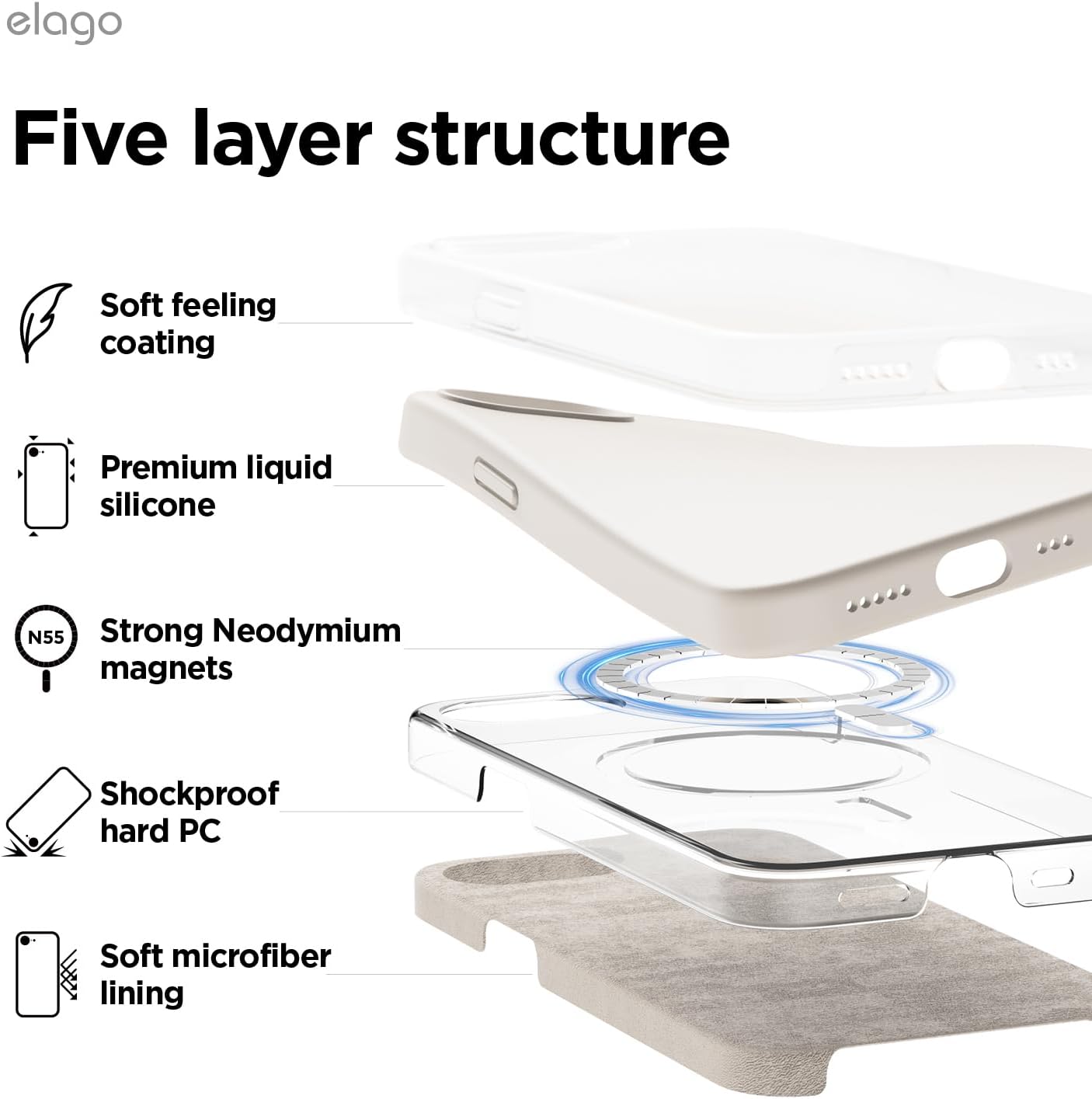 elago

Five layer structure

Soft feeling coating

Premium liquid silicone

N55

Strong Neodymium magnets

Shockproof hard PC

Soft microfiber lining