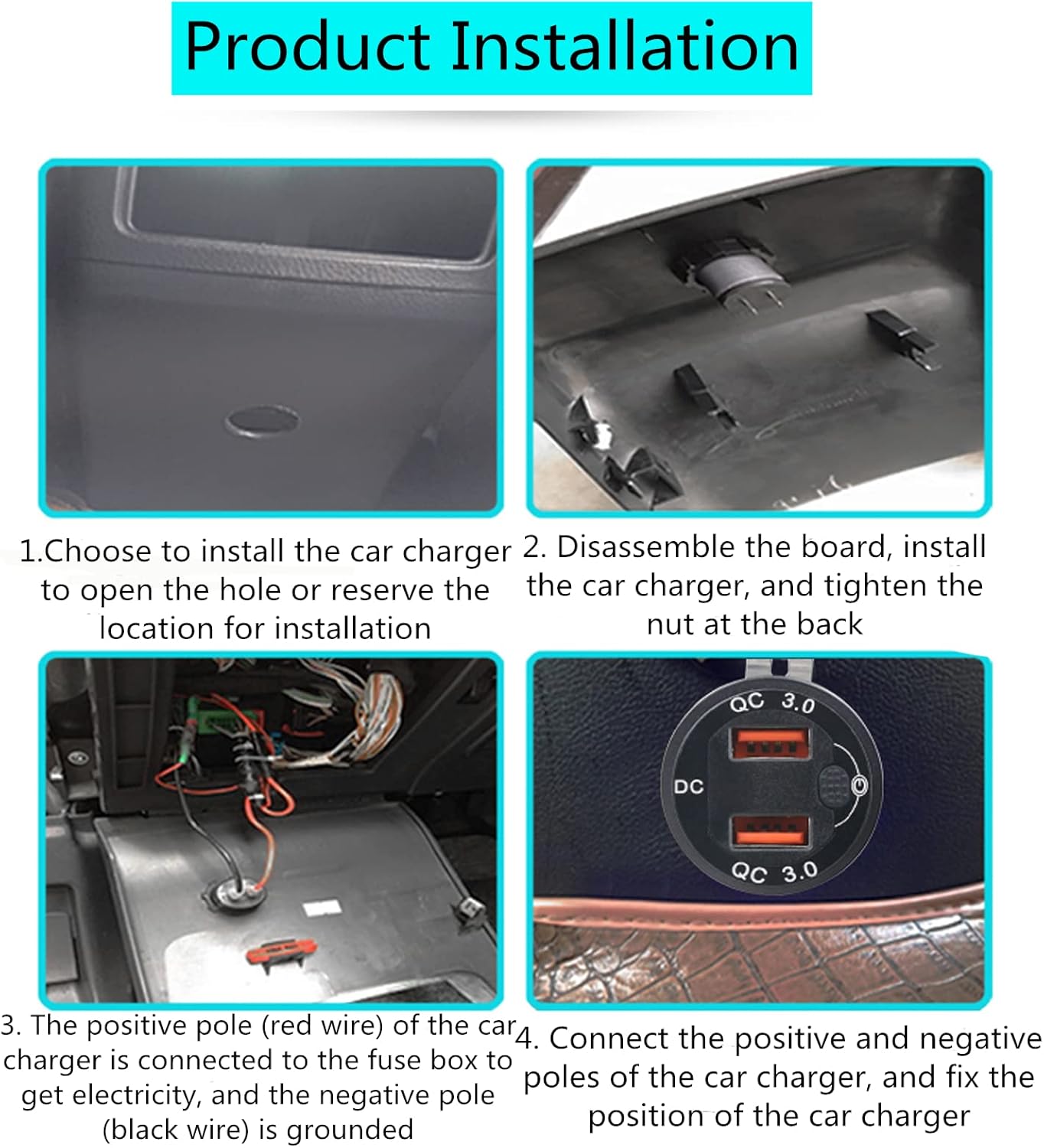 Product Installation

1.Choose to install the car charger to open the hole or reserve the location for installation

2. Disassemble the board, install the car charger, and tighten the nut at the back

QC 3.0

DC

QC 3.0

3. The positive pole (red wire) of the car charger is connected to the fuse box to get electricity, and the negative pole (black wire) is grounded

4. Connect the positive and negative poles of the car charger, and fix the position of the car charger