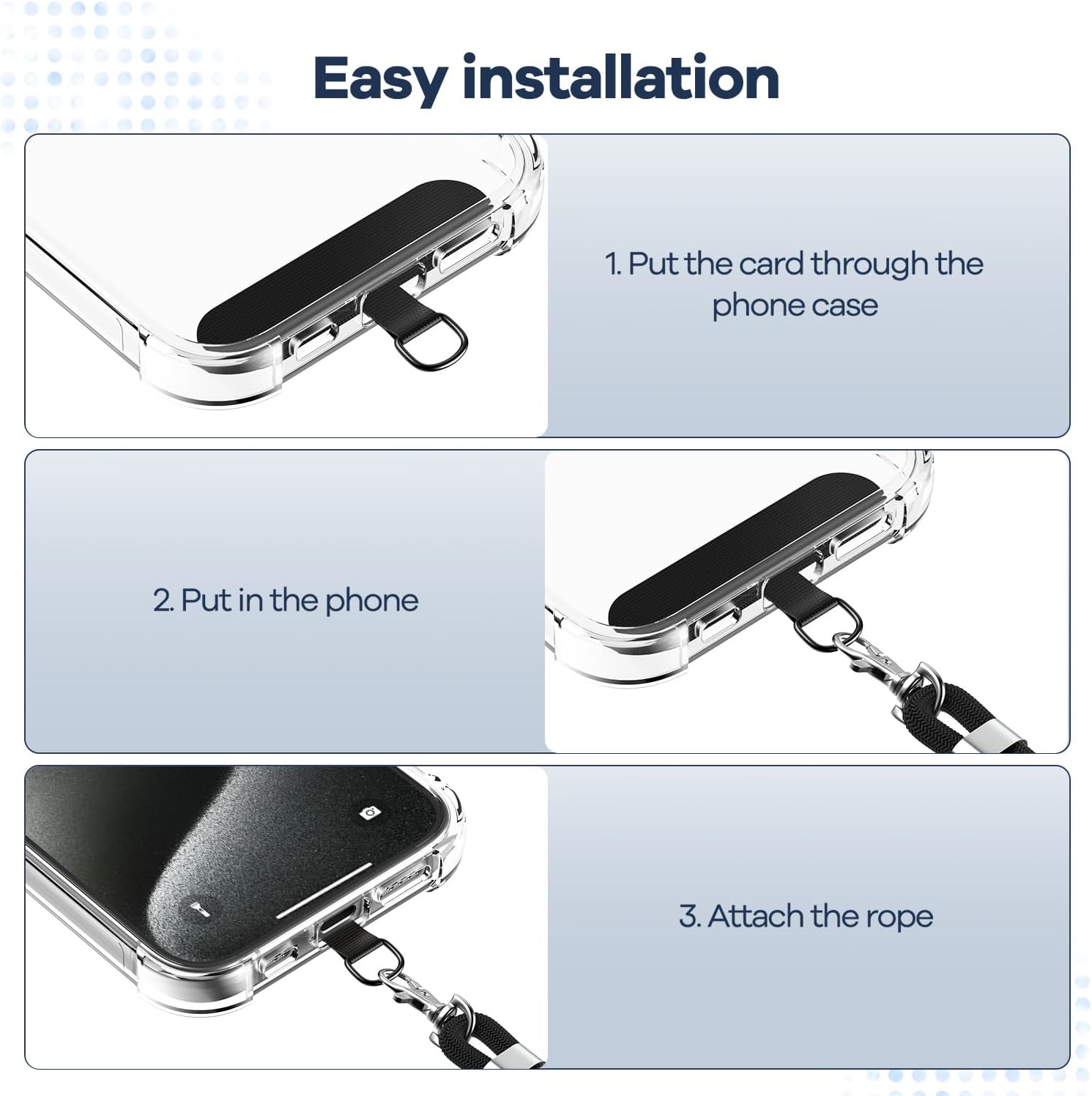 Easy installation

1. Put the card through the phone case

2. Put in the phone

3. Attach the rope