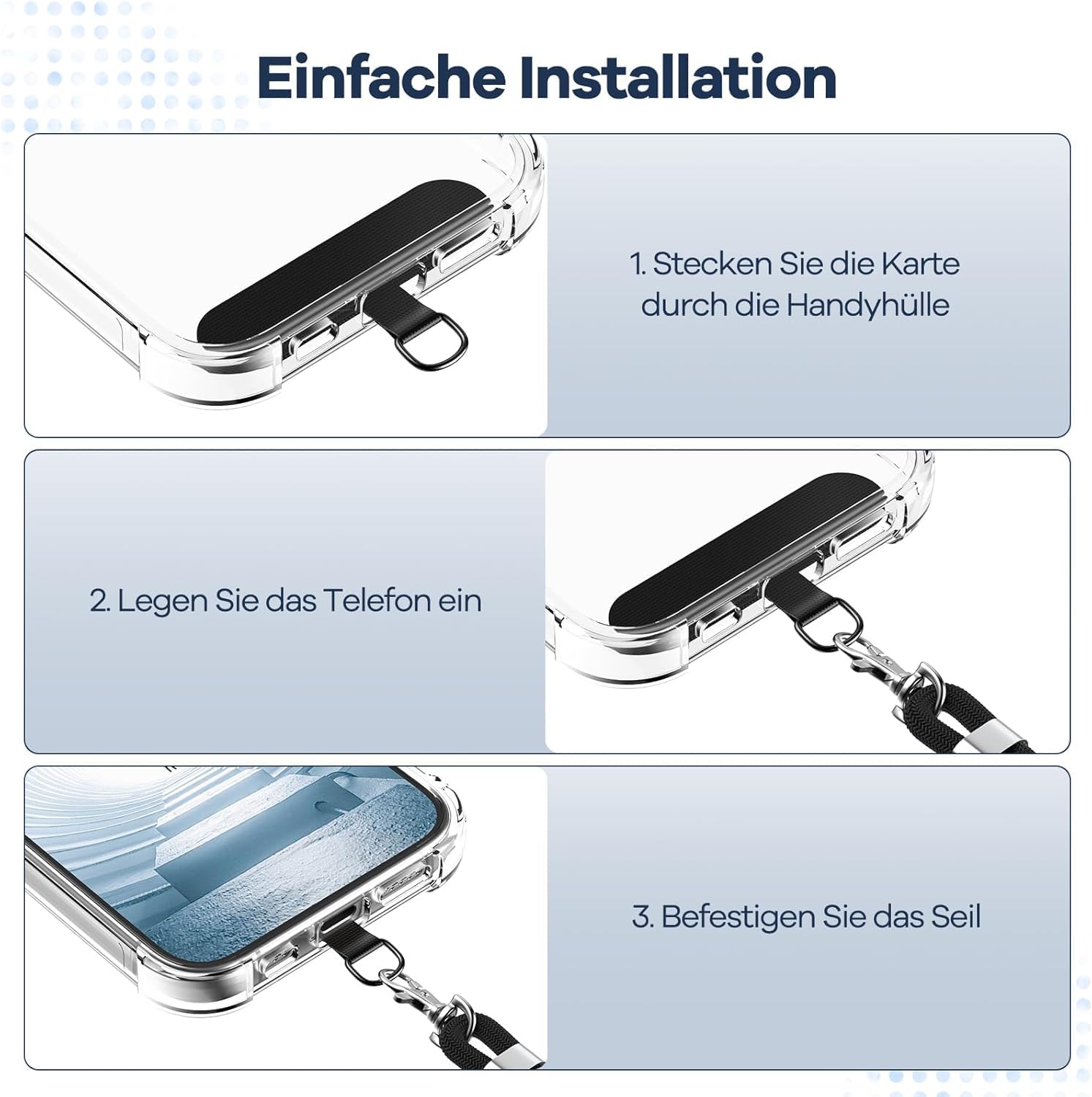 Einfache Installation

1. Stecken Sie die Karte durch die Handyhülle

2. Legen Sie das Telefon ein

3. Befestigen Sie das Seil