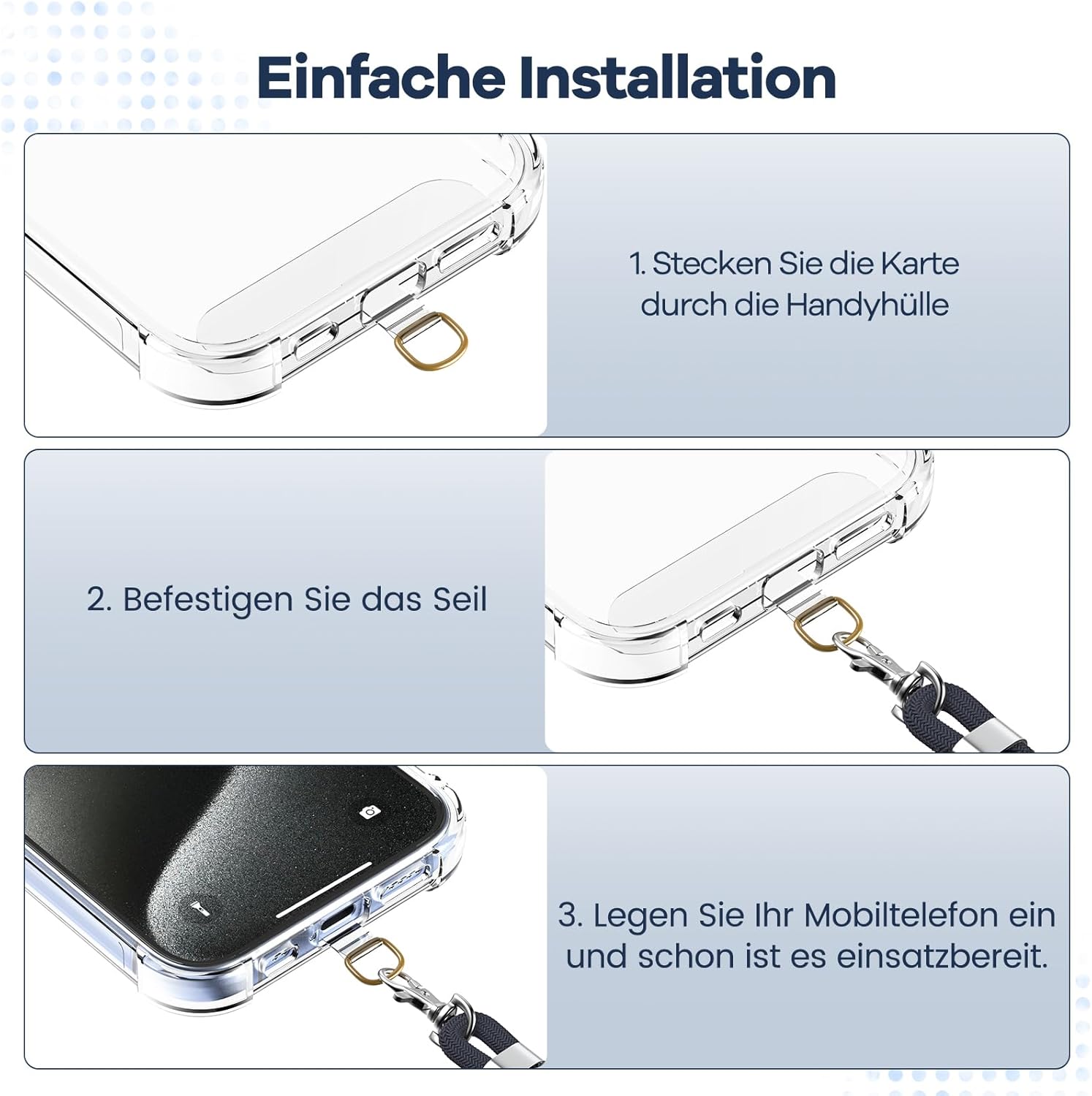 Einfache Installation

1. Stecken Sie die Karte durch die Handyhülle

2. Befestigen Sie das Seil

3. Legen Sie Ihr Mobiltelefon ein und schon ist es einsatzbereit.