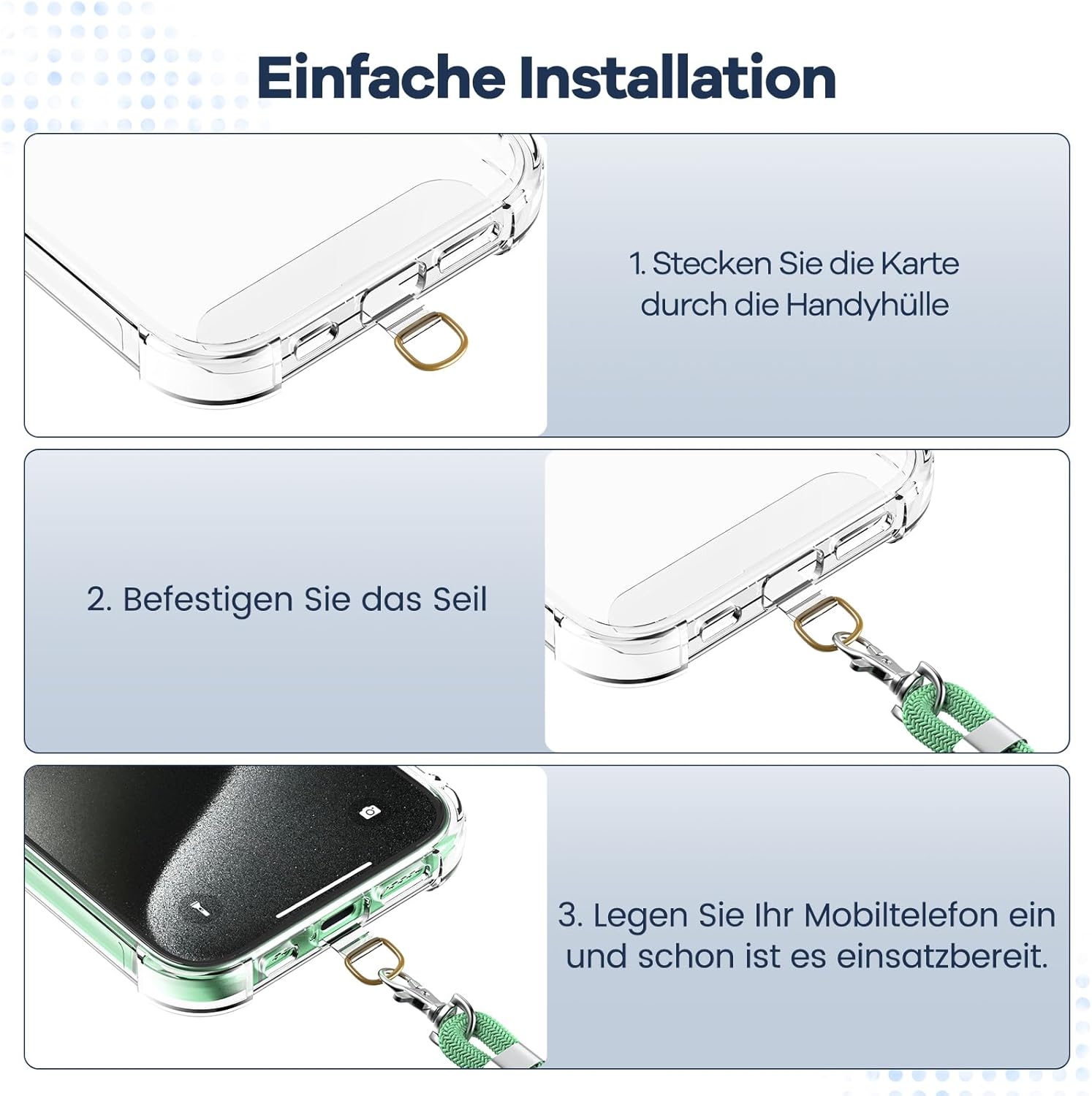 Einfache Installation

1. Stecken Sie die Karte durch die Handyhülle

2. Befestigen Sie das Seil

3. Legen Sie Ihr Mobiltelefon ein und schon ist es einsatzbereit.