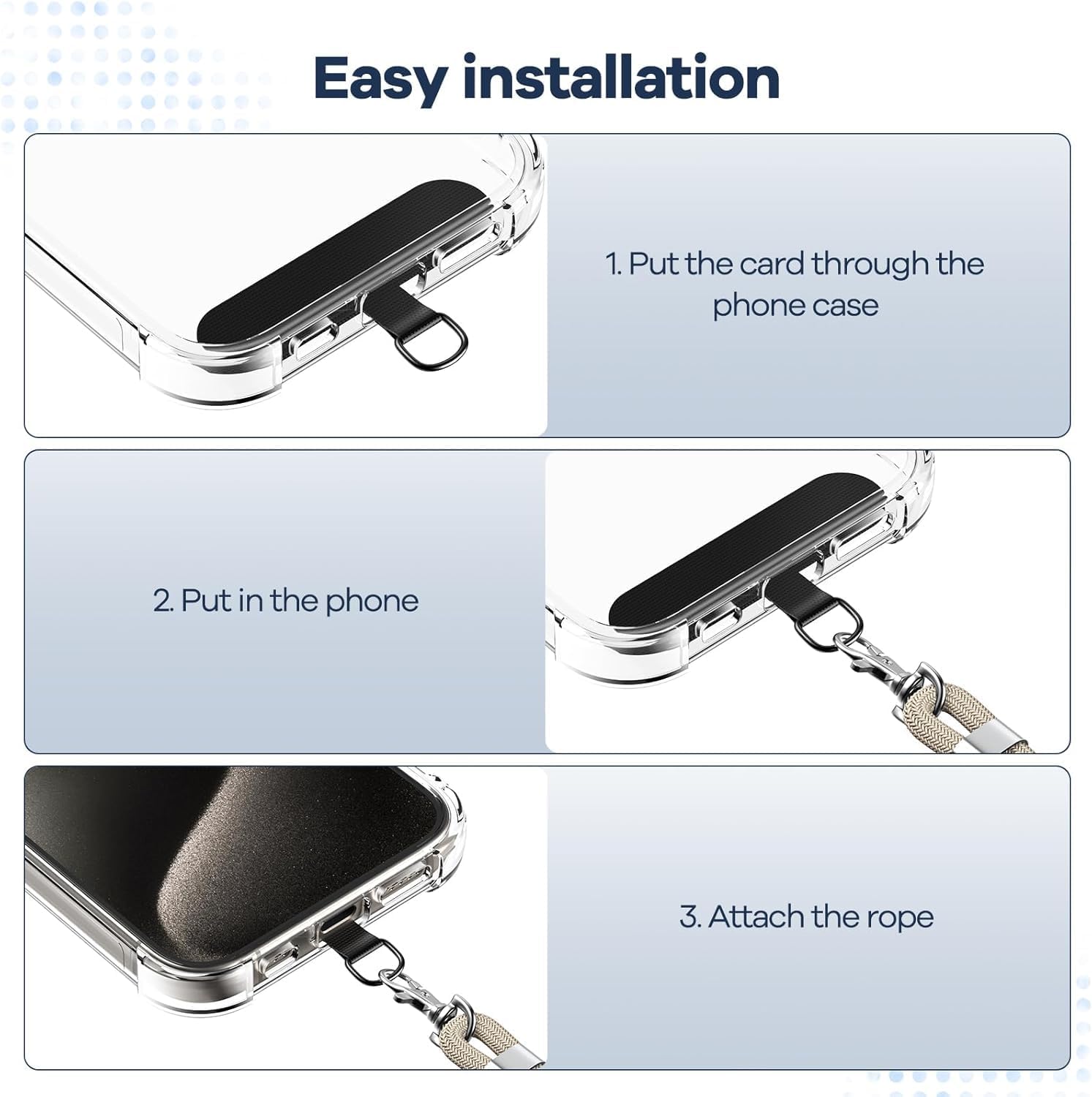 Easy installation

1. Put the card through the phone case

2. Put in the phone

3. Attach the rope