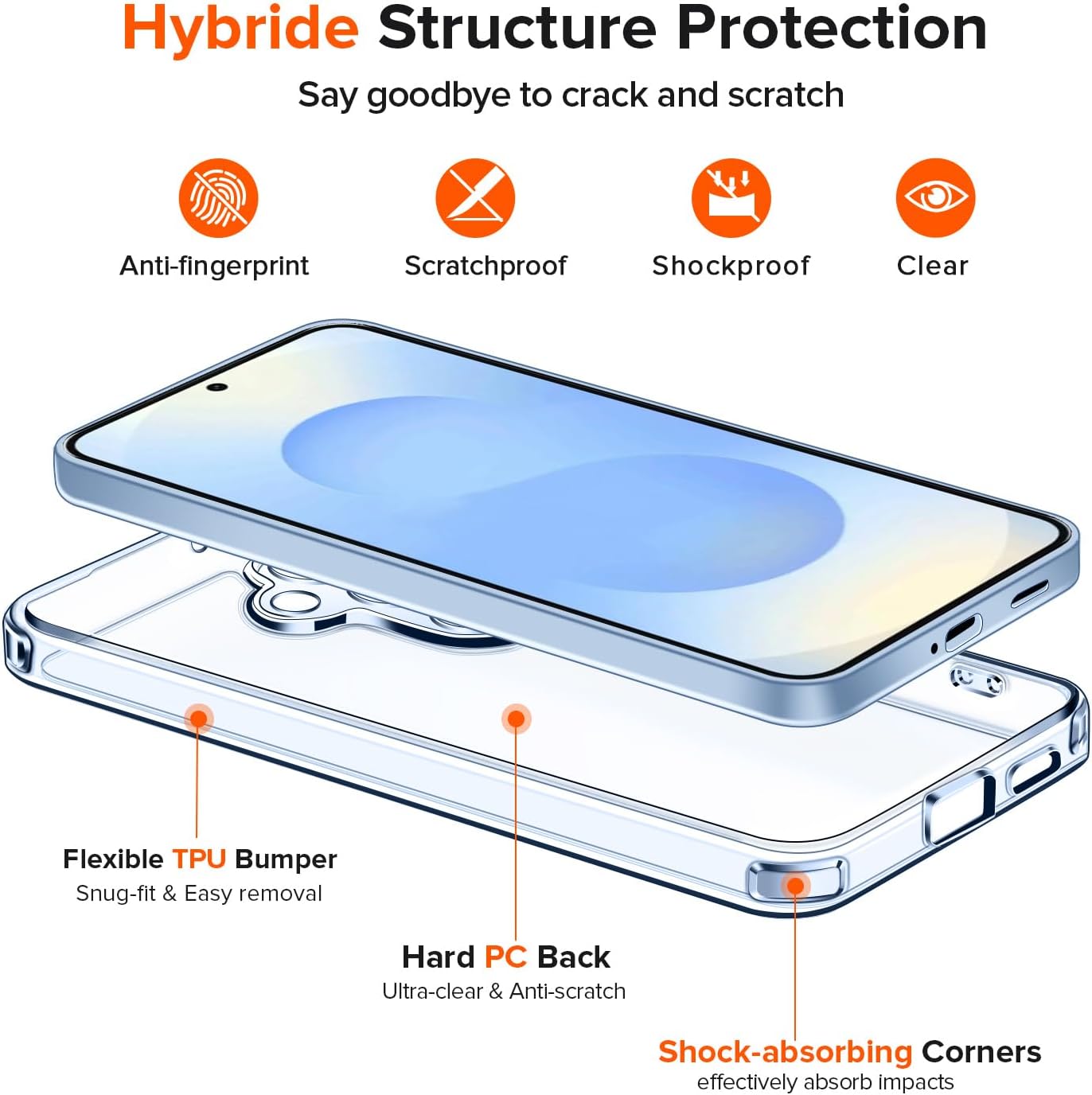 Hybride Structure Protection

Say goodbye to crack and scratch

Anti-fingerprint

Scratchproof

Shockproof

Clear

Flexible TPU Bumper
Snug-fit & Easy removal

Hard PC Back
Ultra-clear & Anti-scratch

Shock-absorbing Corners
effectively absorb impacts