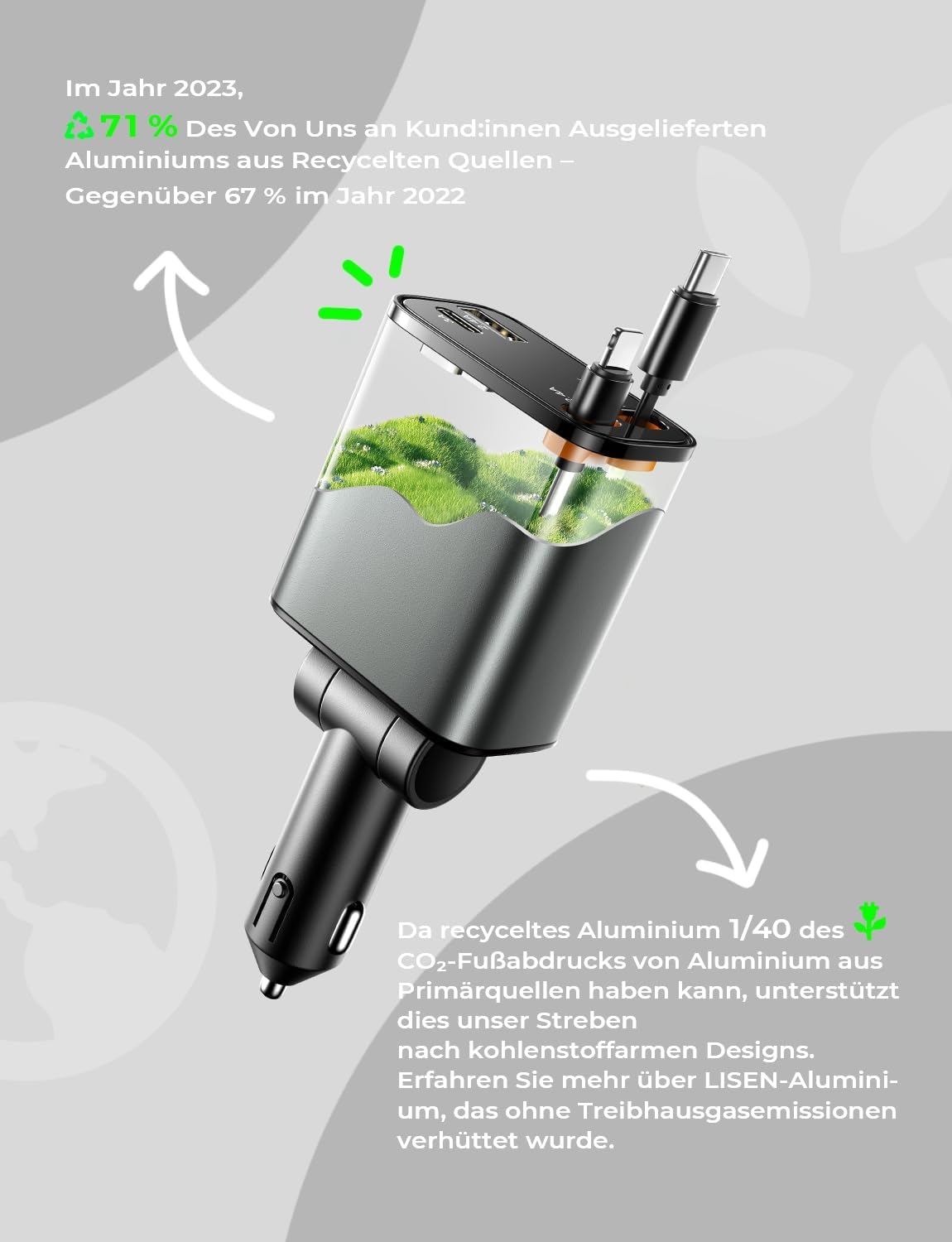 Im Jahr 2023,
71 % Des Von Uns an Kund:innen Ausgelieferten Aluminiums aus Recycelten Quellen – Gegenüber 67 % im Jahr 2022

Da recyceltes Aluminium 1/40 des $CO_2$-Fußabdrucks von Aluminium aus Primärquellen haben kann, unterstützt dies unser Streben nach kohlenstoffarmen Designs. Erfahren Sie mehr über LISEN-Aluminium, das ohne Treibhausgasemissionen verhüttet wurde.