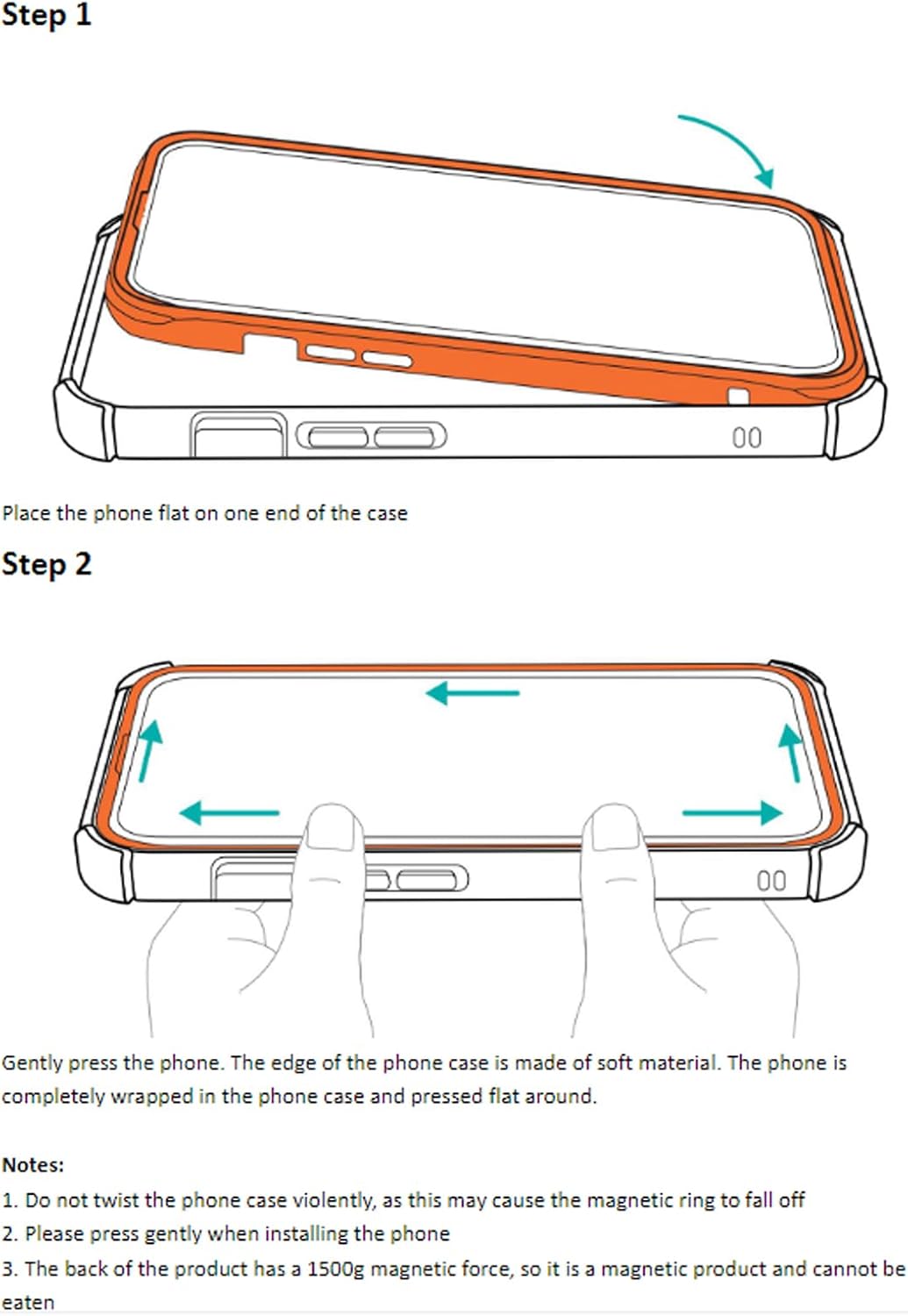 Step 1

Place the phone flat on one end of the case

Step 2

Gently press the phone. The edge of the phone case is made of soft material. The phone is completely wrapped in the phone case and pressed flat around.

Notes:
1. Do not twist the phone case violently, as this may cause the magnetic ring to fall off
2. Please press gently when installing the phone
3. The back of the product has a 1500g magnetic force, so it is a magnetic product and cannot be eaten