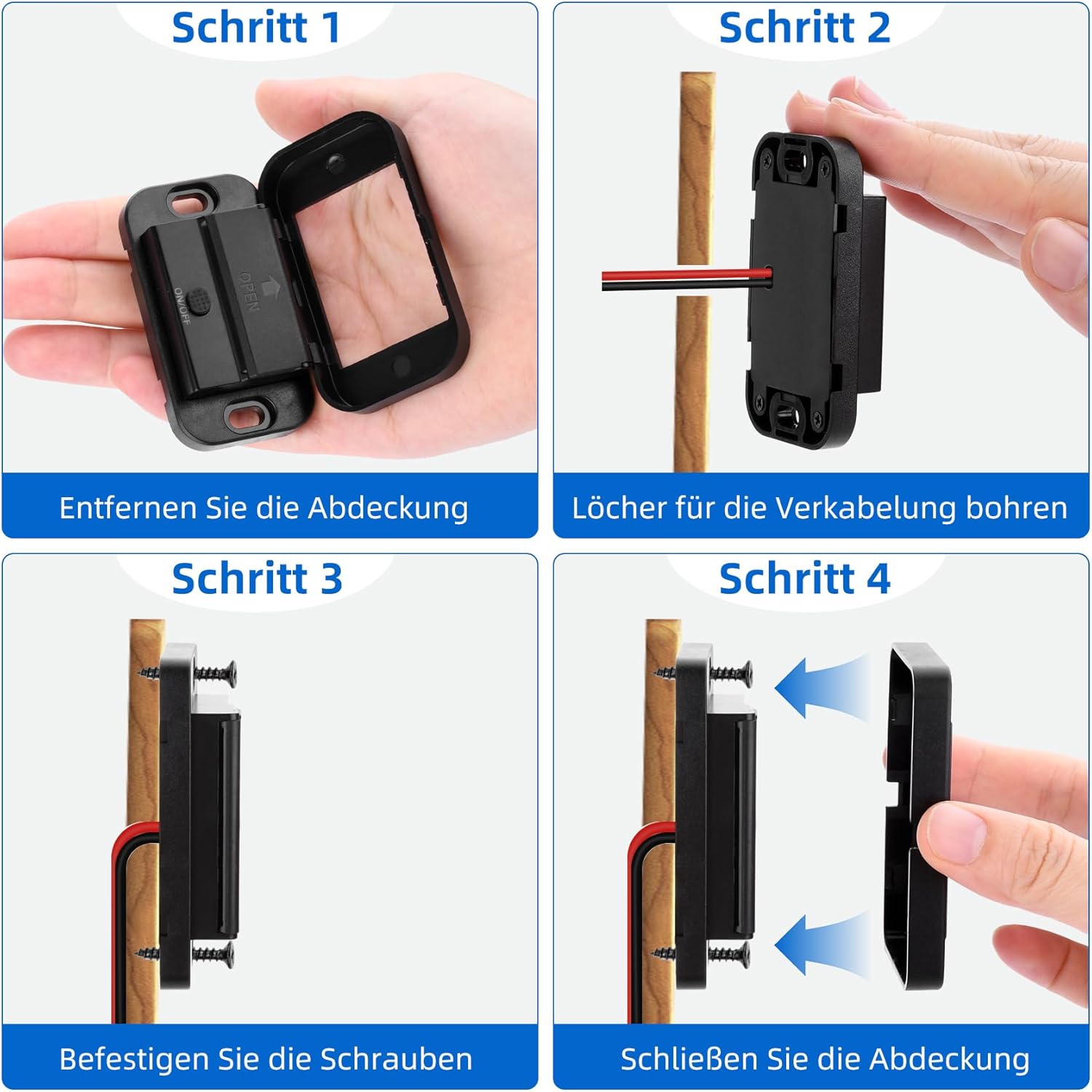 Schritt 1

ON/OFF

OPEN

Entfernen Sie die Abdeckung

Schritt 2

Löcher für die Verkabelung bohren

Schritt 3

Befestigen Sie die Schrauben

Schritt 4

Schließen Sie die Abdeckung