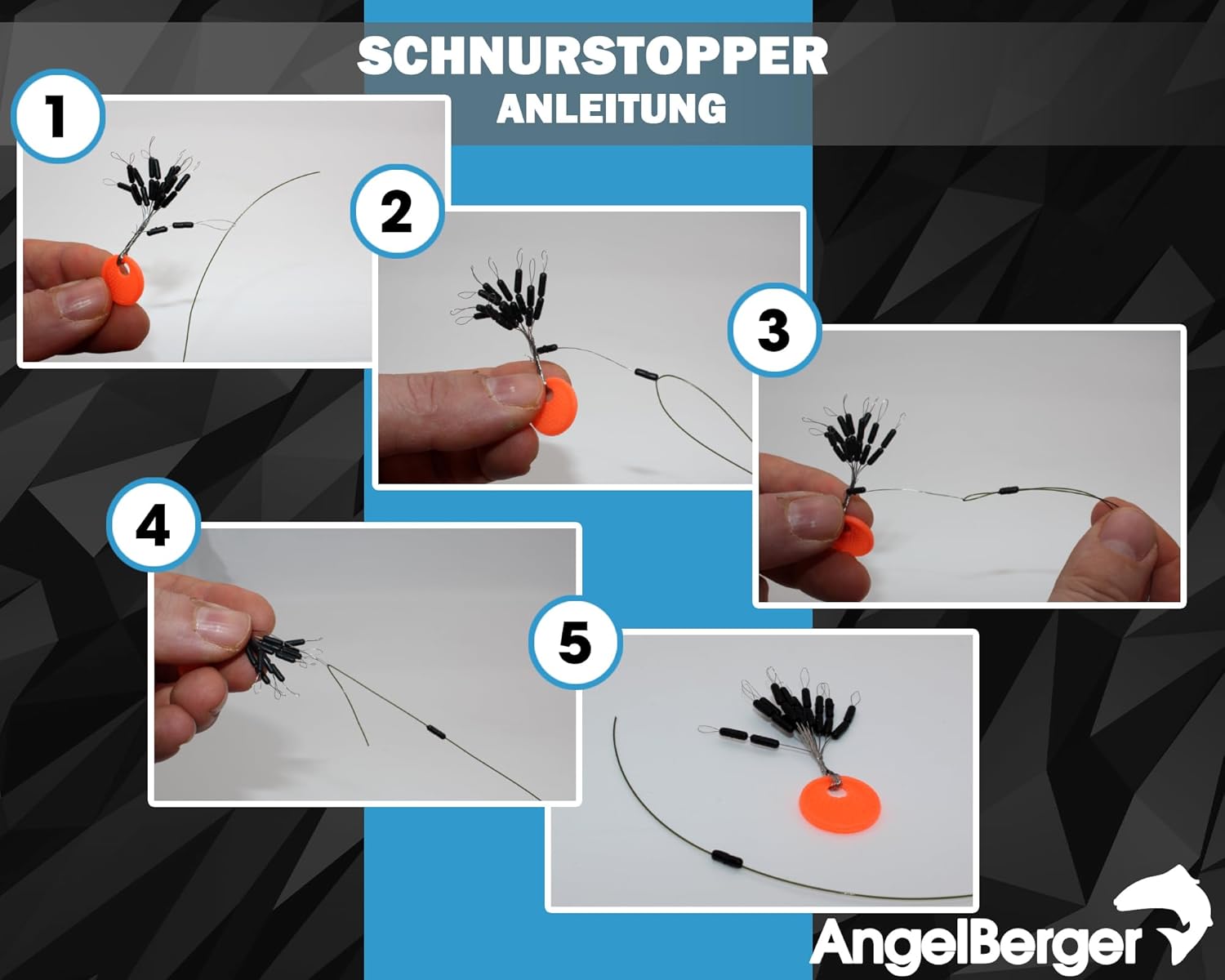 SCHNURSTOPPER
ANLEITUNG

1

2

3

4

5

AngelBerger