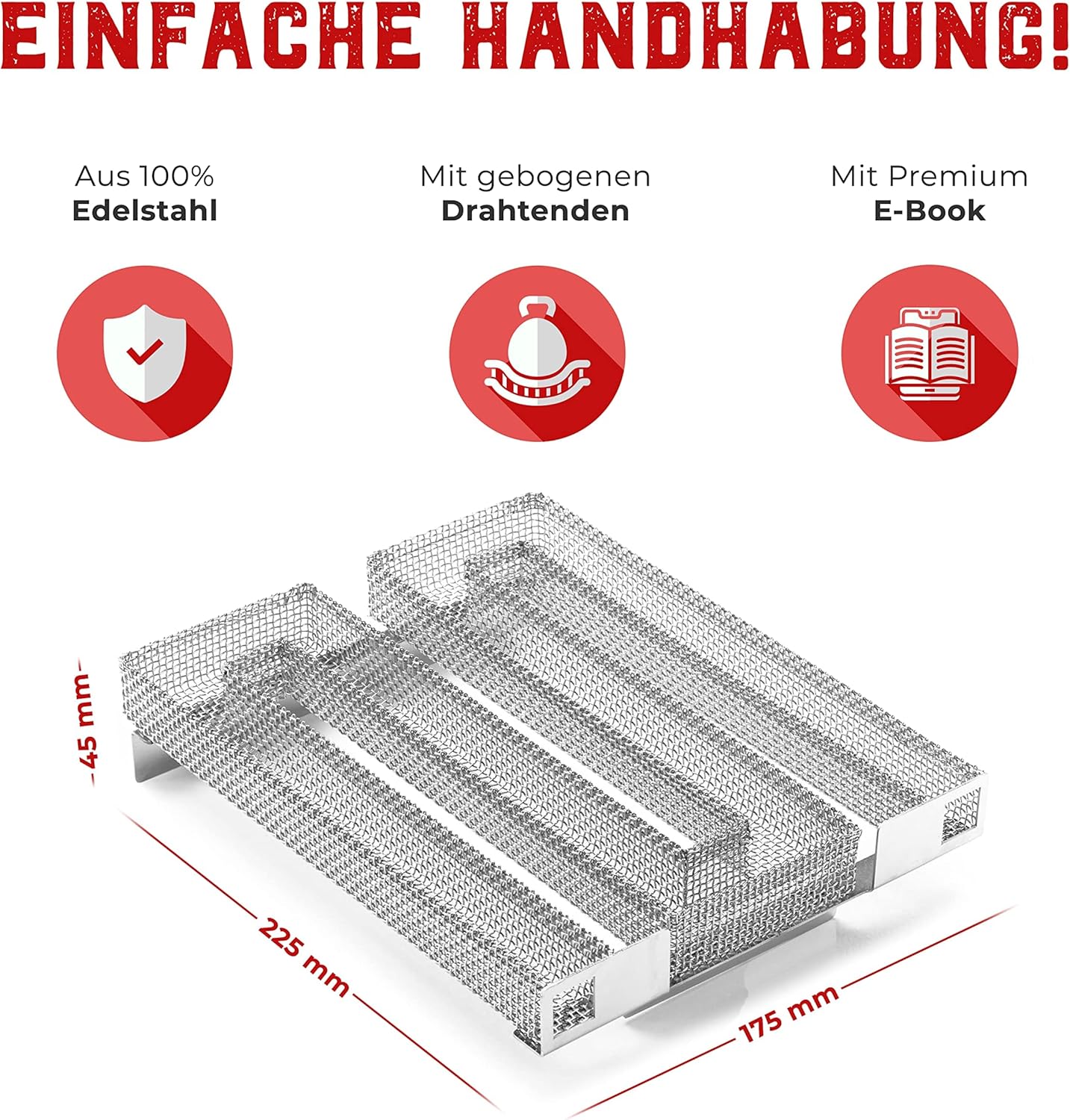 EINFACHE HANDHABUNG!

Aus 100%
**Edelstahl**

Mit gebogenen
**Drahtenden**

Mit Premium
**E-Book**

45 mm

225 mm

175 mm