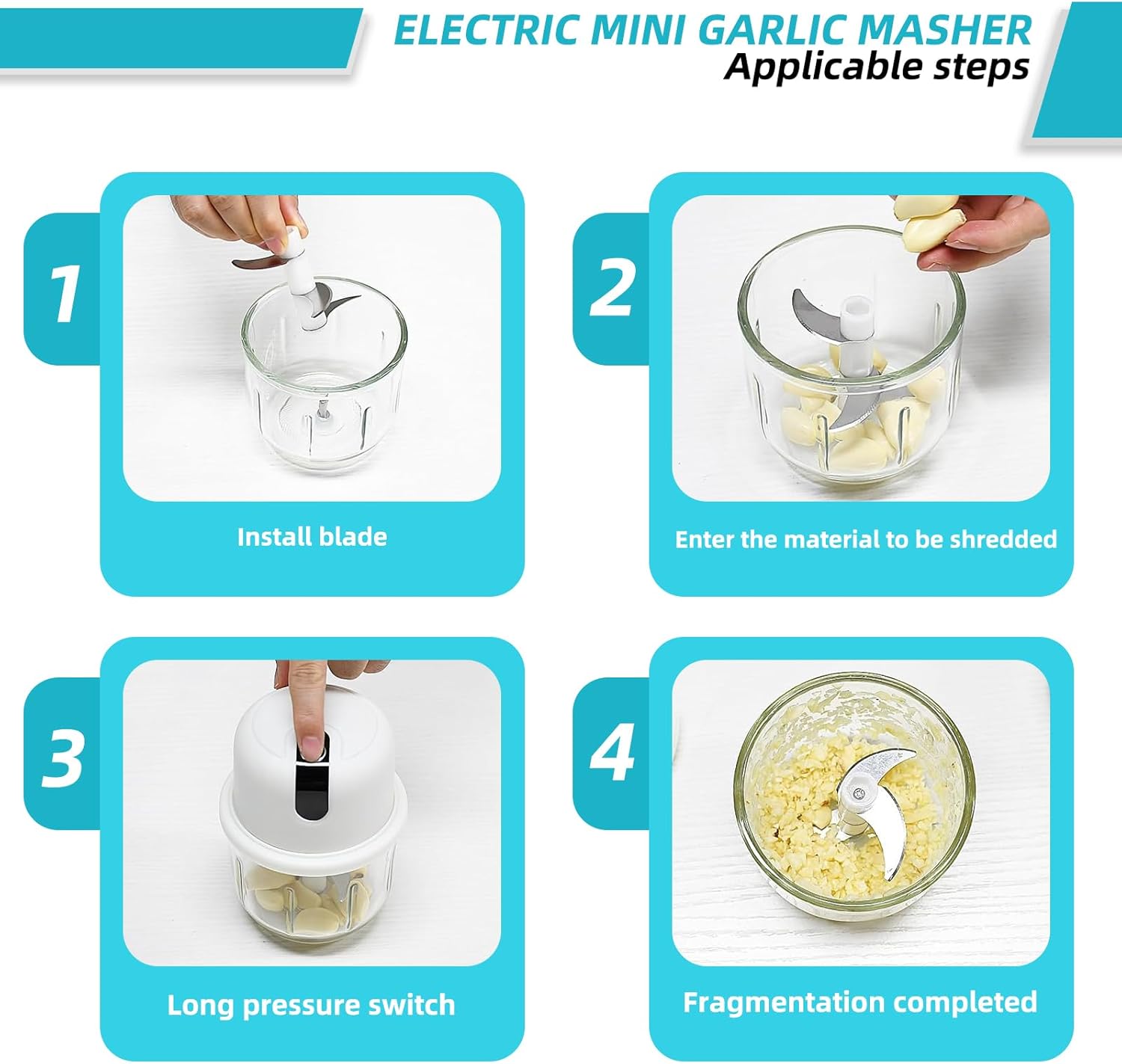 ELECTRIC MINI GARLIC MASHER
Applicable steps

1
Install blade

2
Enter the material to be shredded

3
Long pressure switch

4
Fragmentation completed