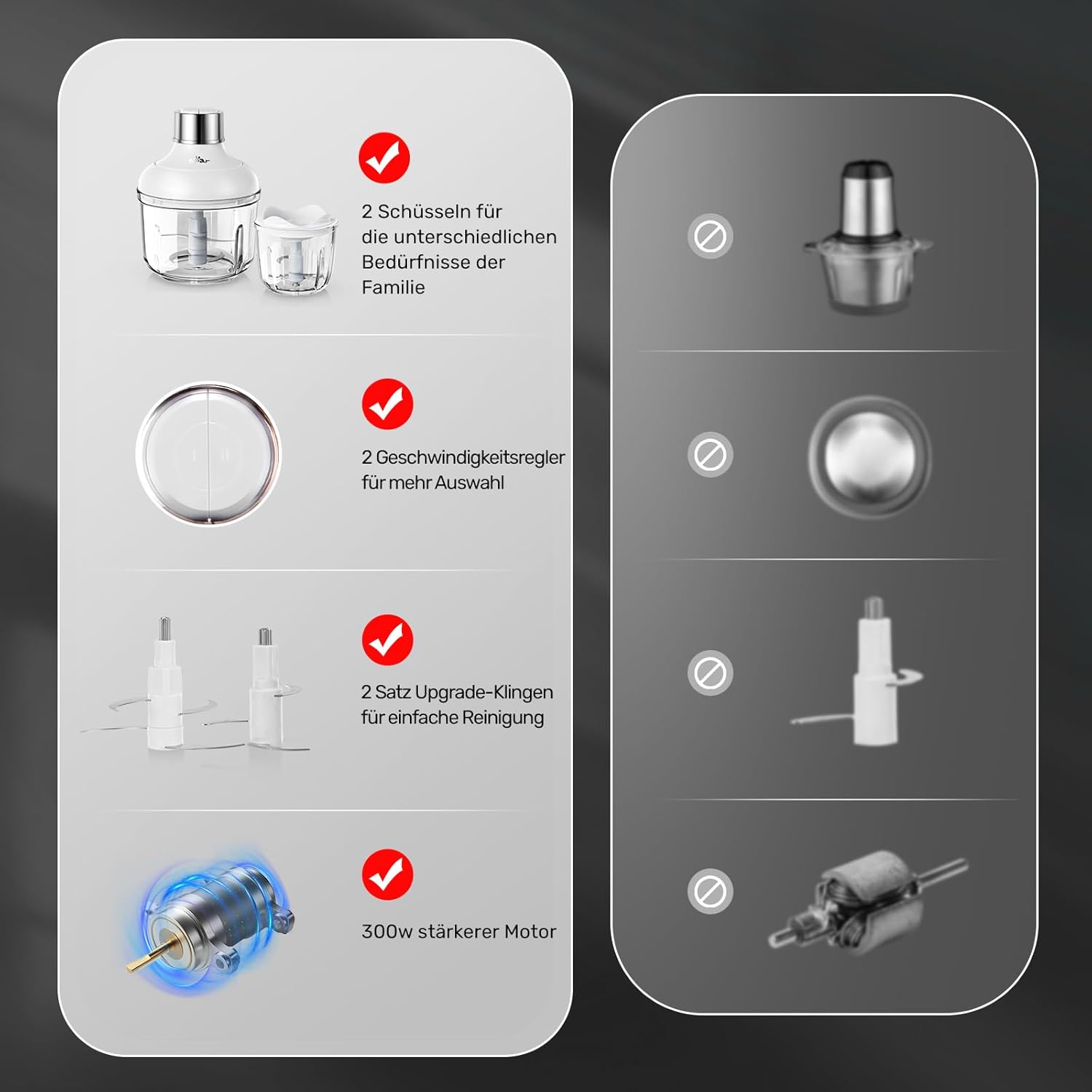 Bear

2 Schüsseln für die unterschiedlichen Bedürfnisse der Familie

2 Geschwindigkeitsregler für mehr Auswahl

2 Satz Upgrade-Klingen für einfache Reinigung

300w stärkerer Motor